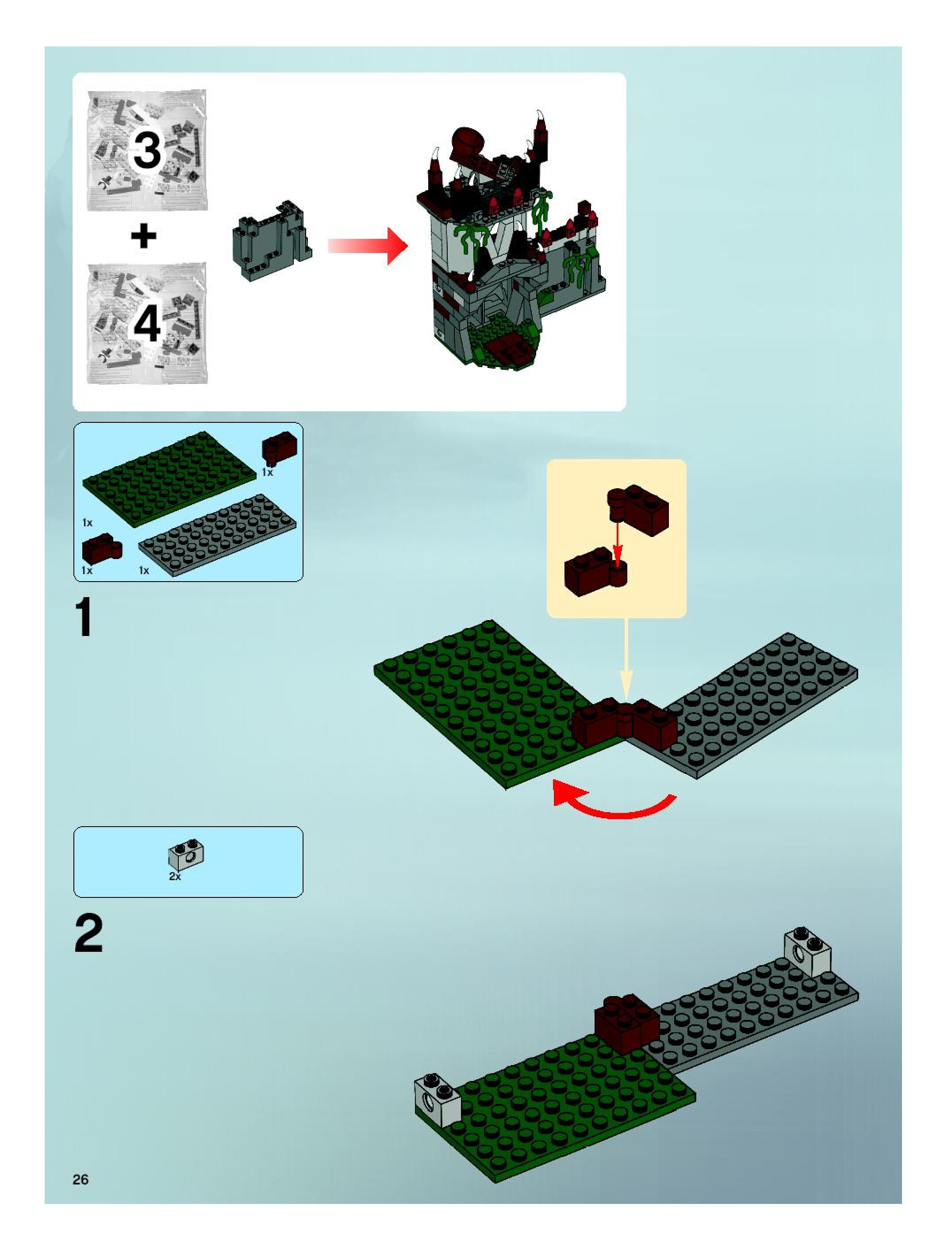 3
+
4

1x
1x
1x
1x

1

2x

2

26