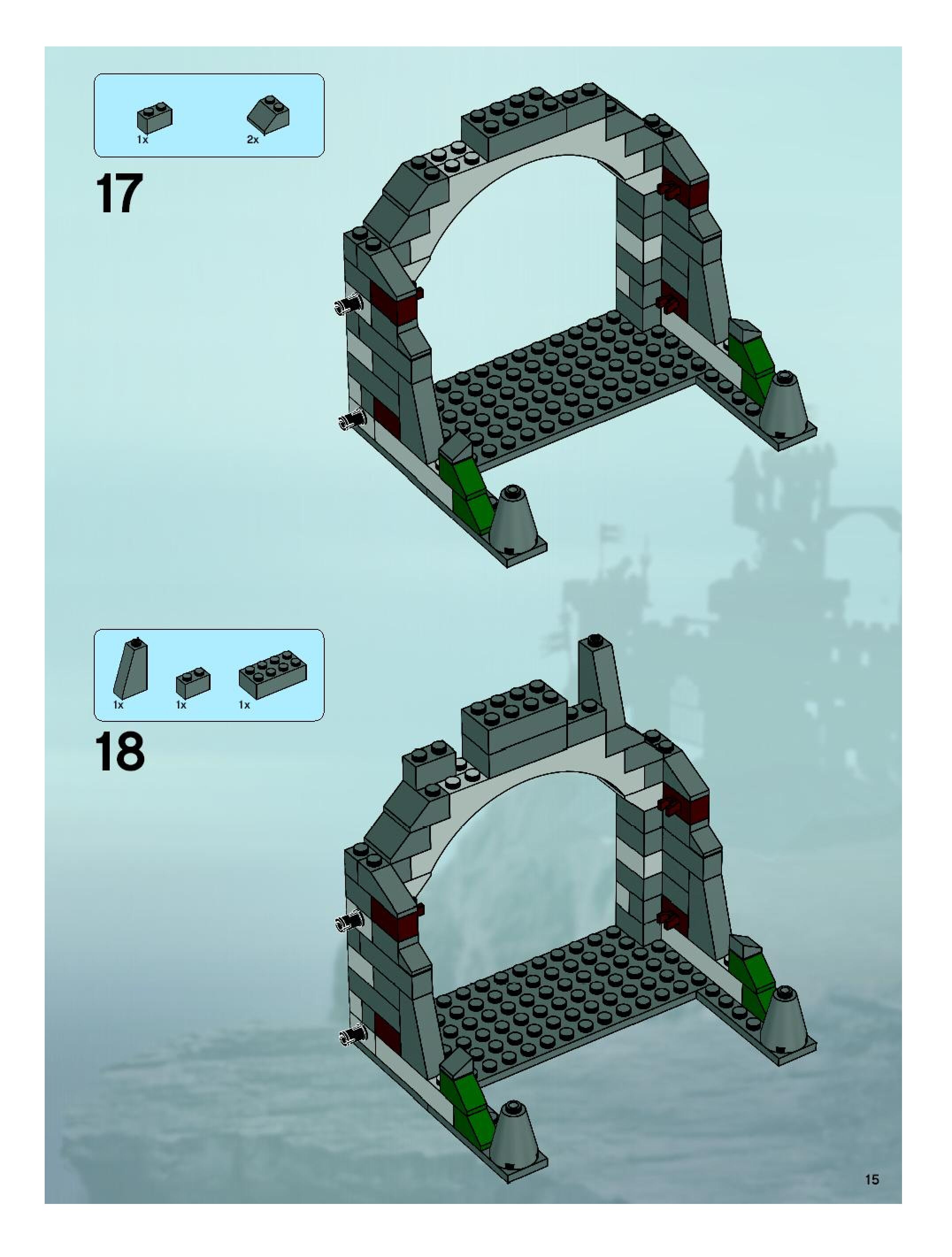 1x
2x

17

1x
1x
1x

18

15