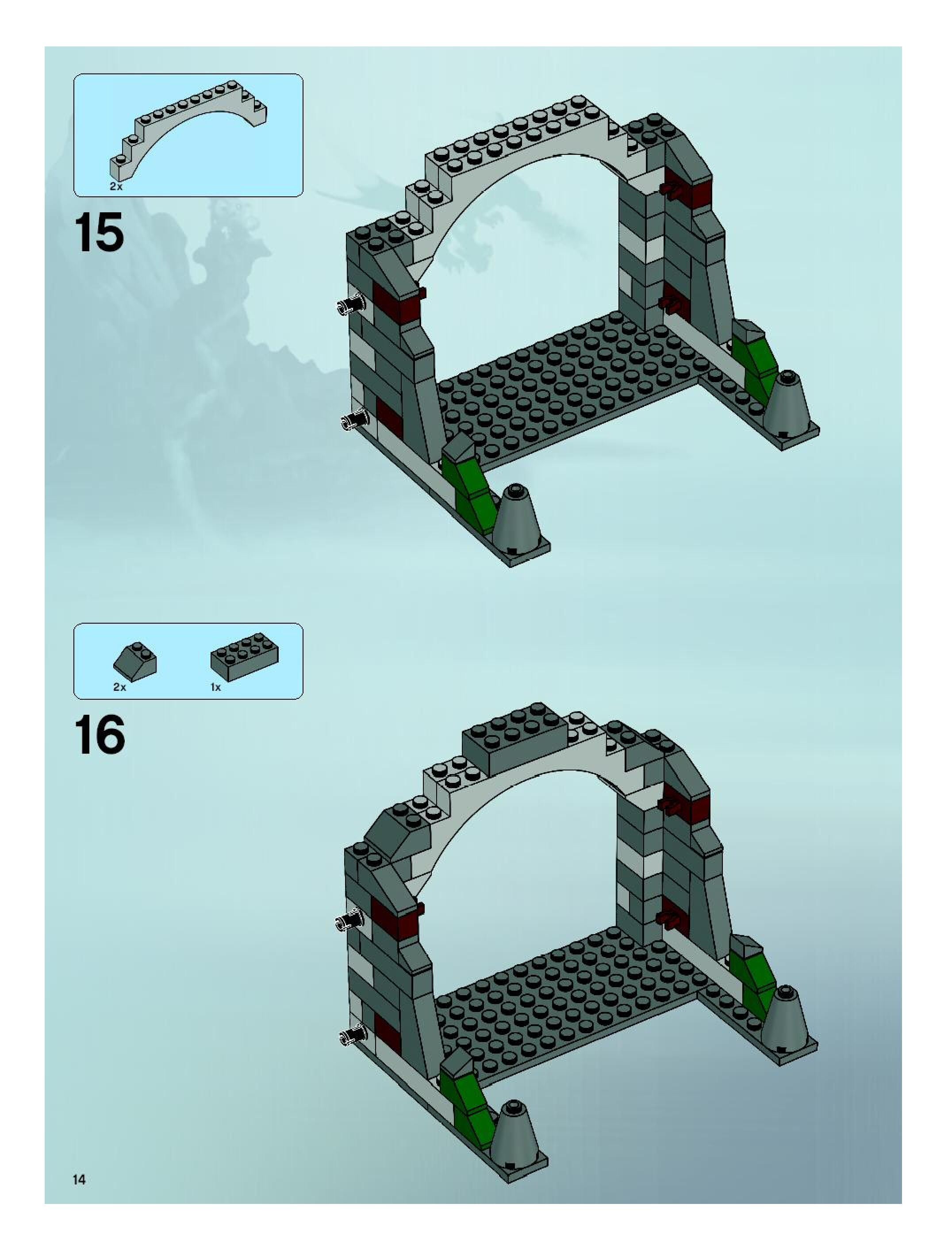 2x

15

2x

1x

16

14