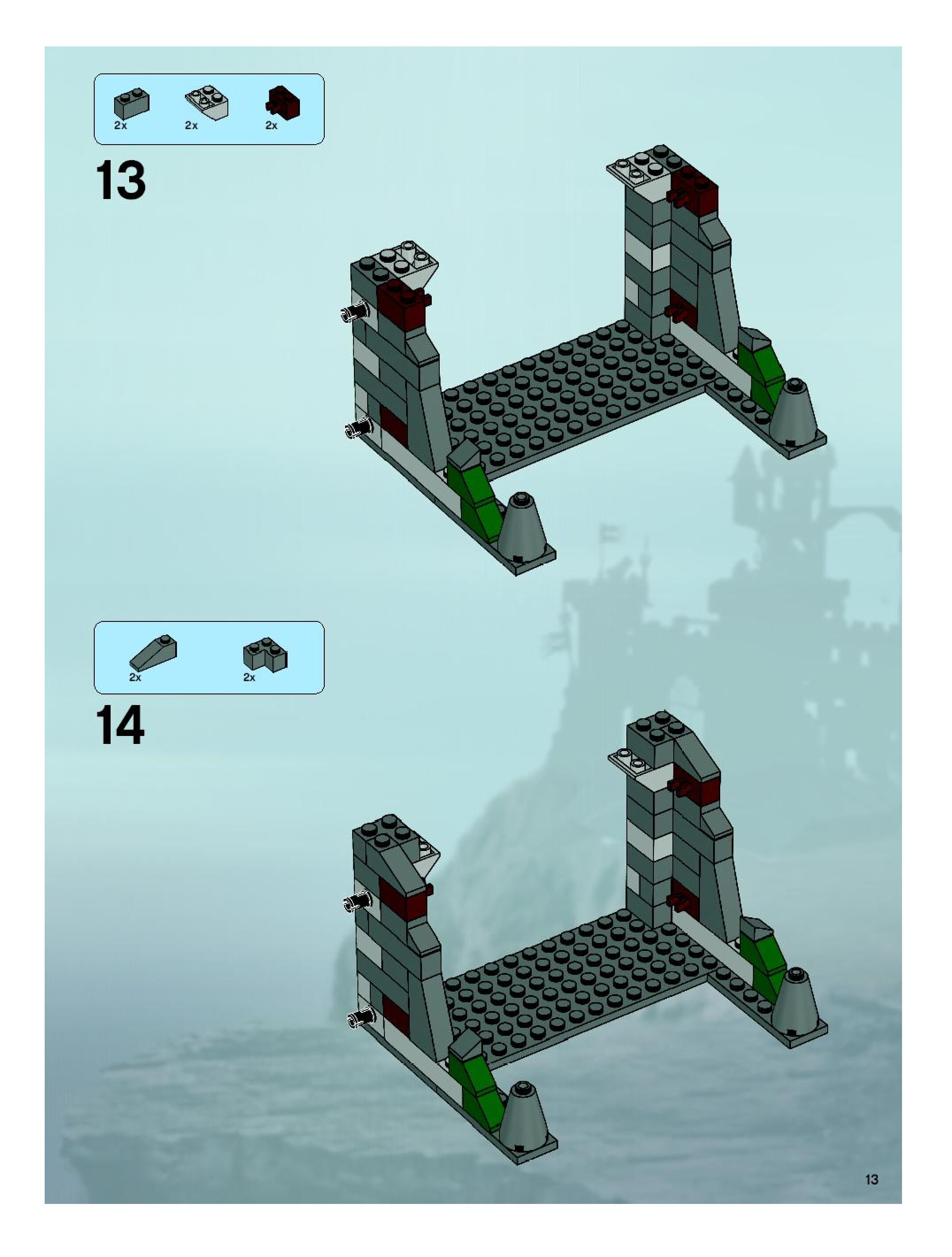 2x 2x 2x

13

2x 2x

14

13