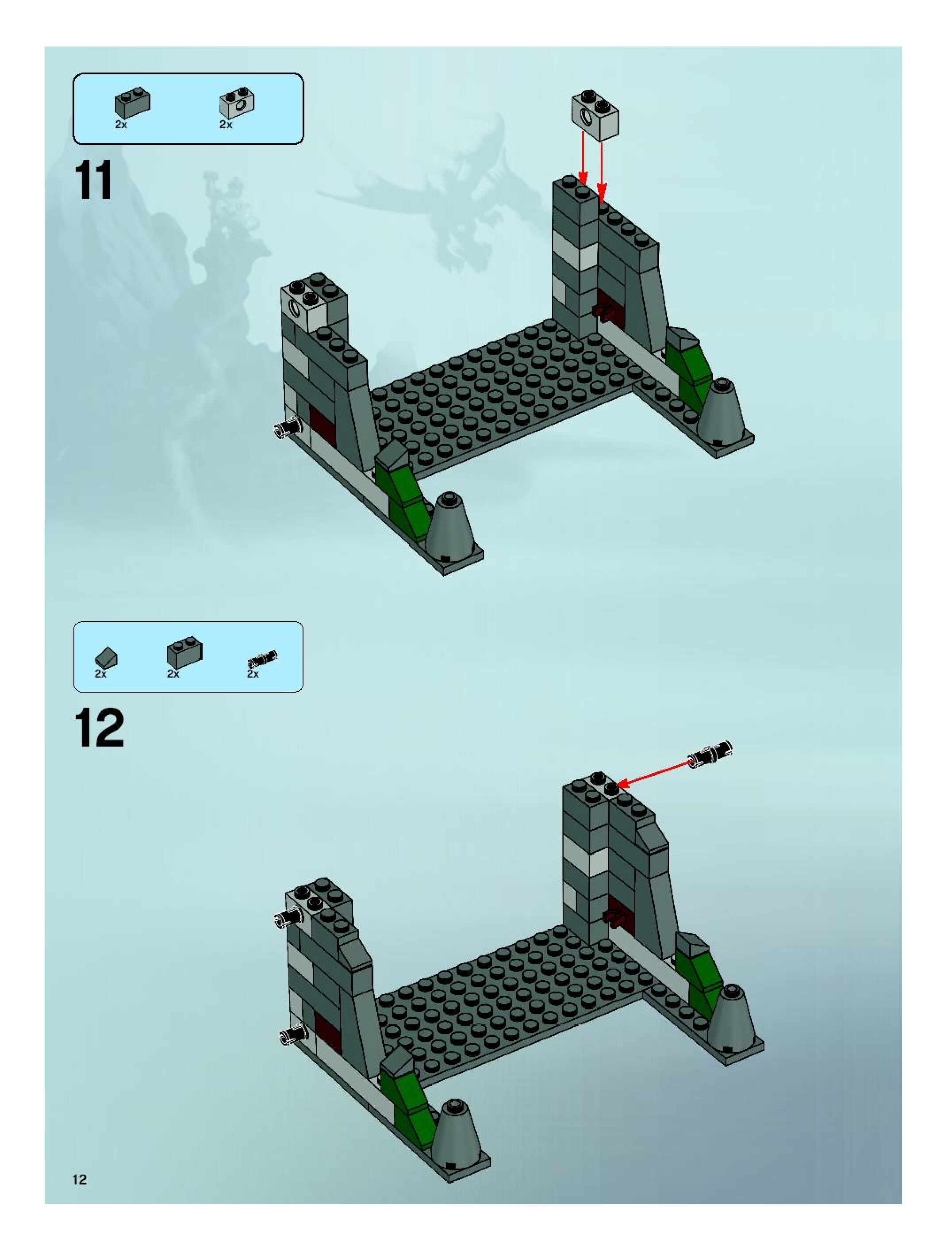 2x
2x

11

2x
2x
2x

12

12