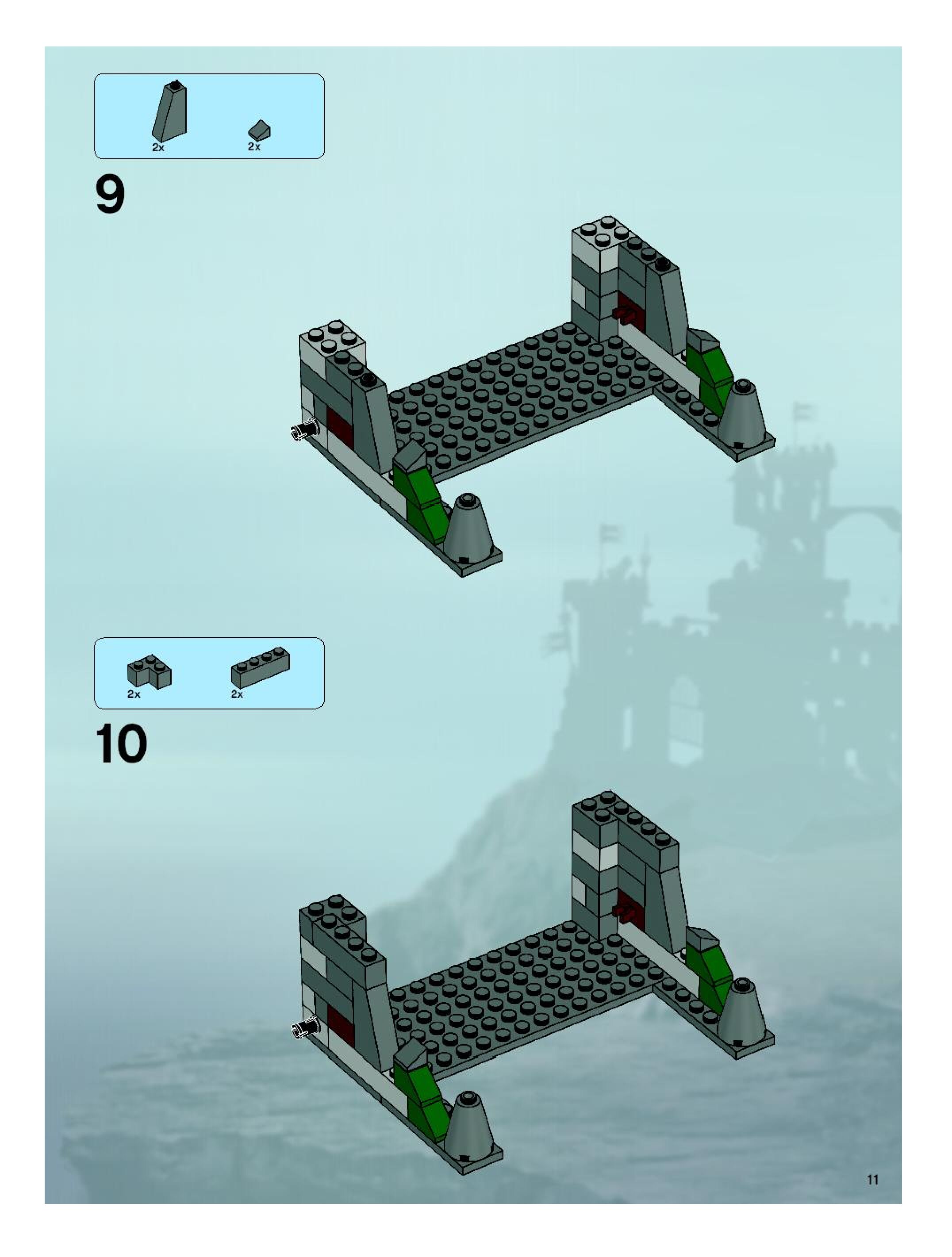 2x 2x

9

2x 2x

10

11