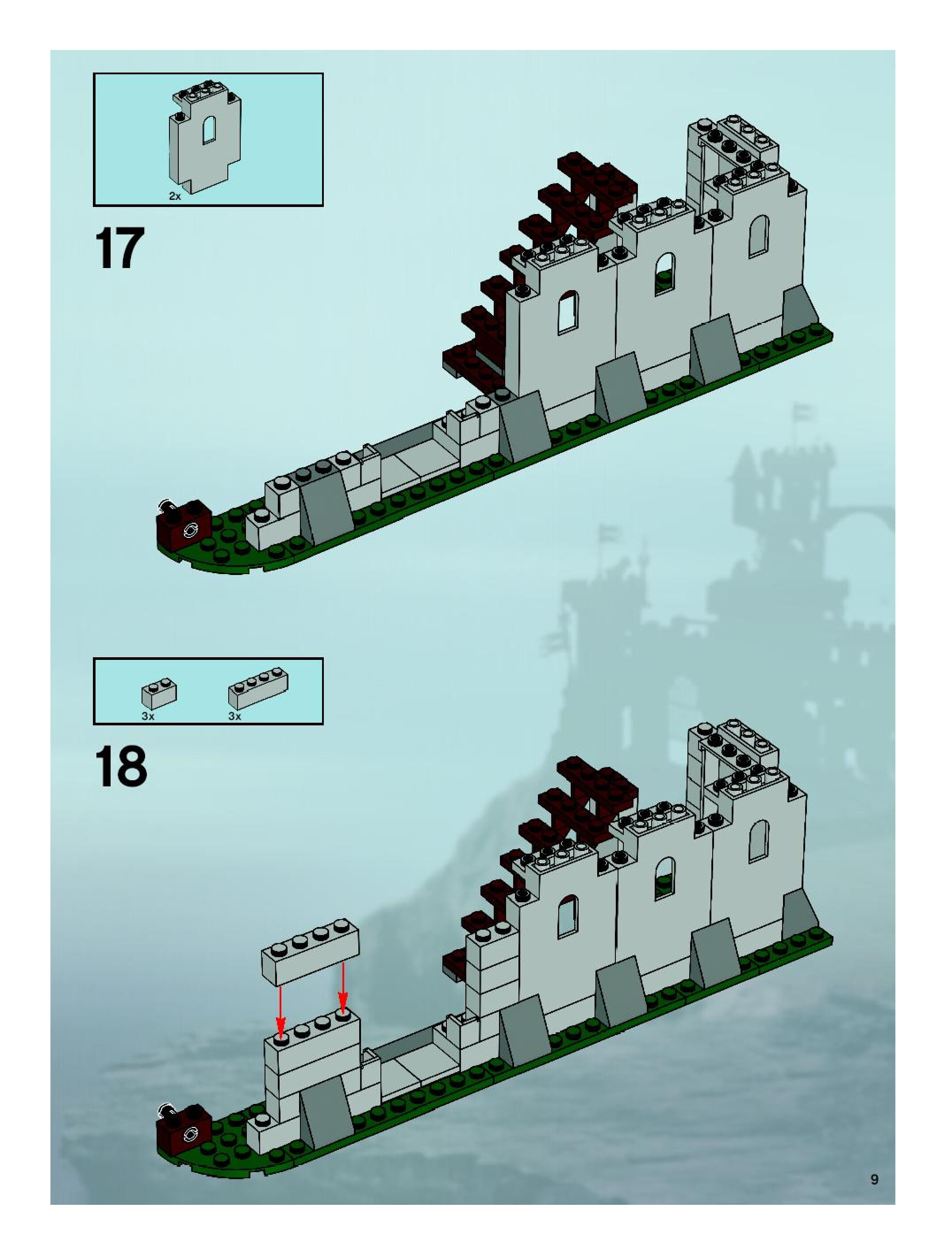 2x

17

3x 3x

18

9