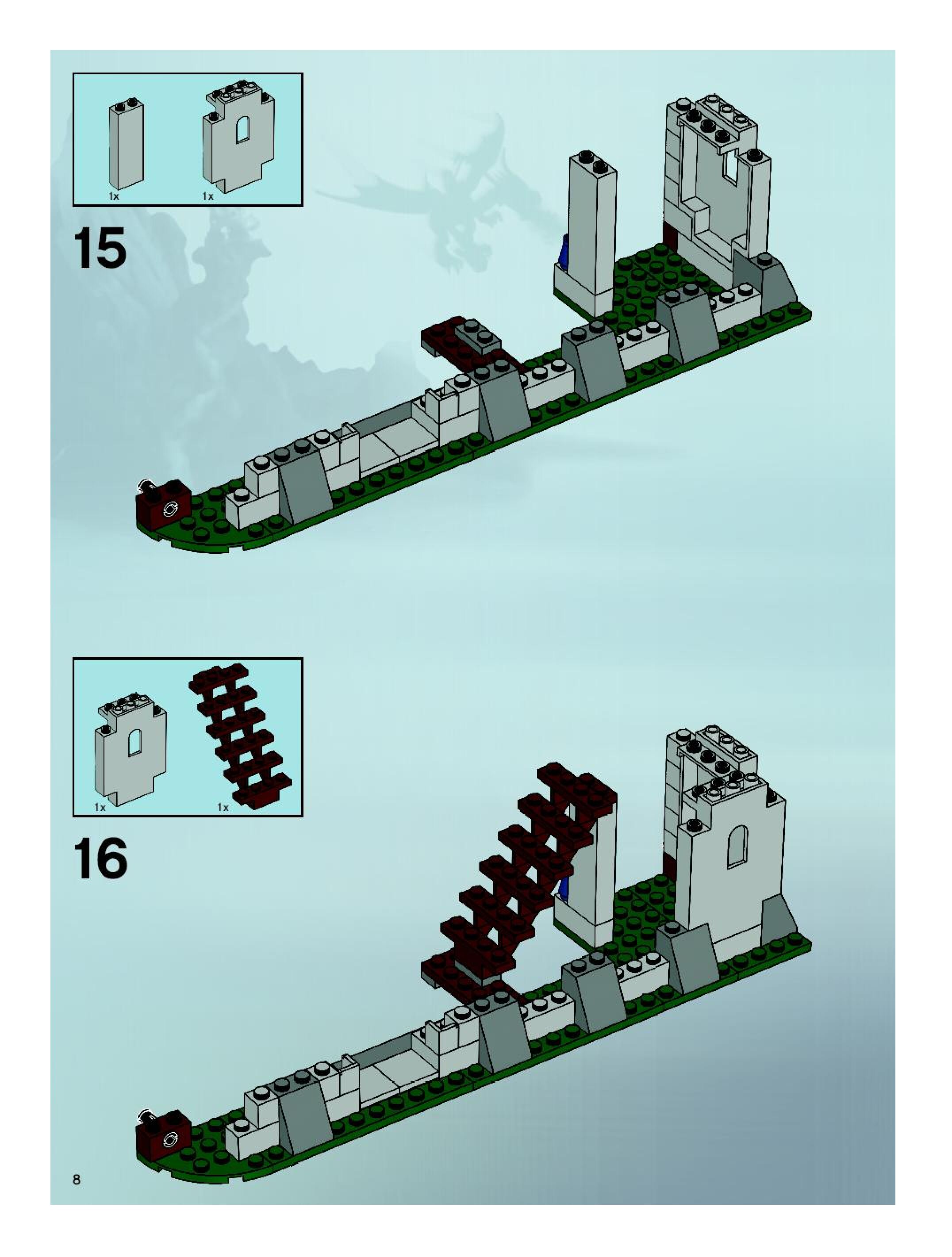 1x

1x

15

1x

1x

16

8