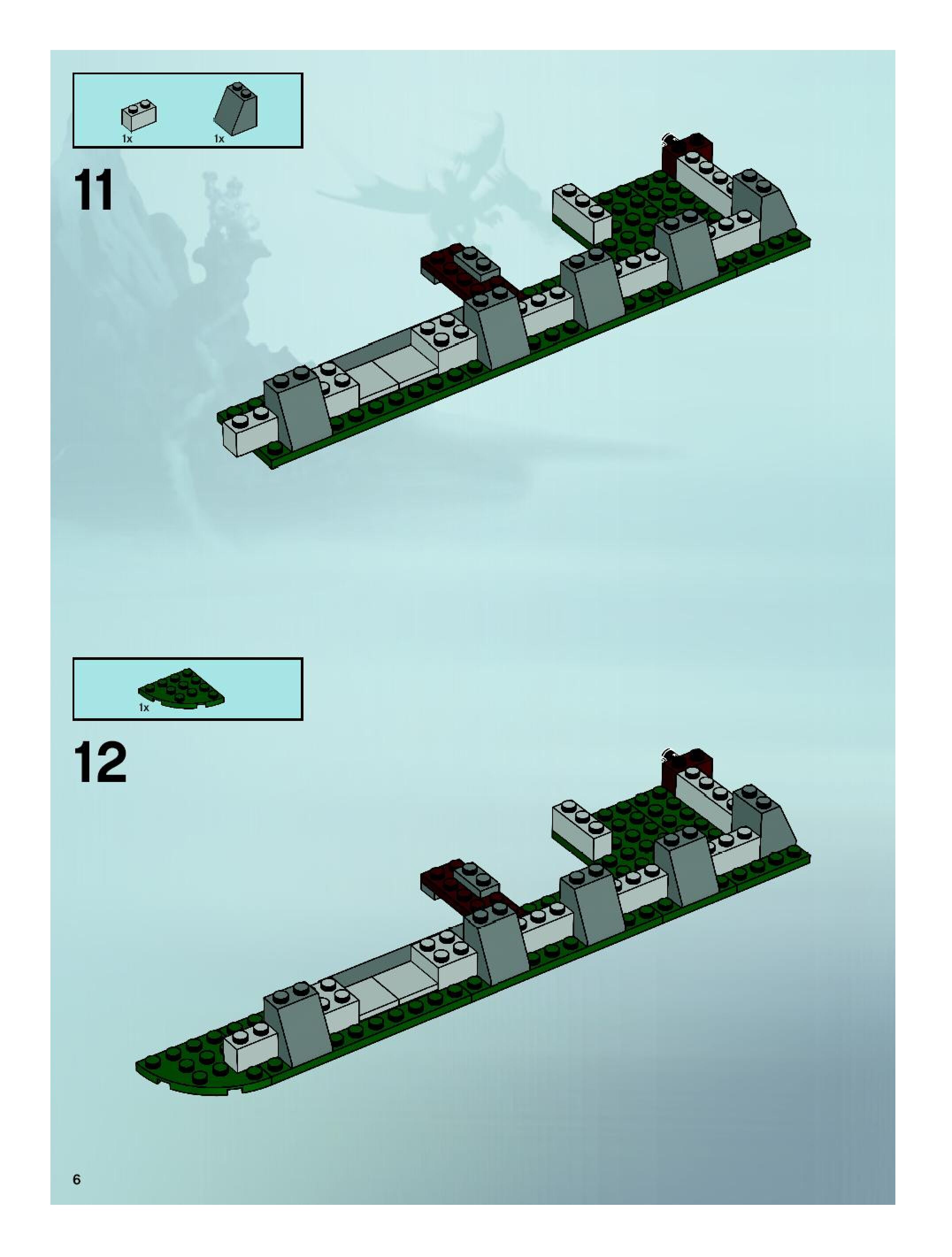 1x
1x

11

1x

12

6