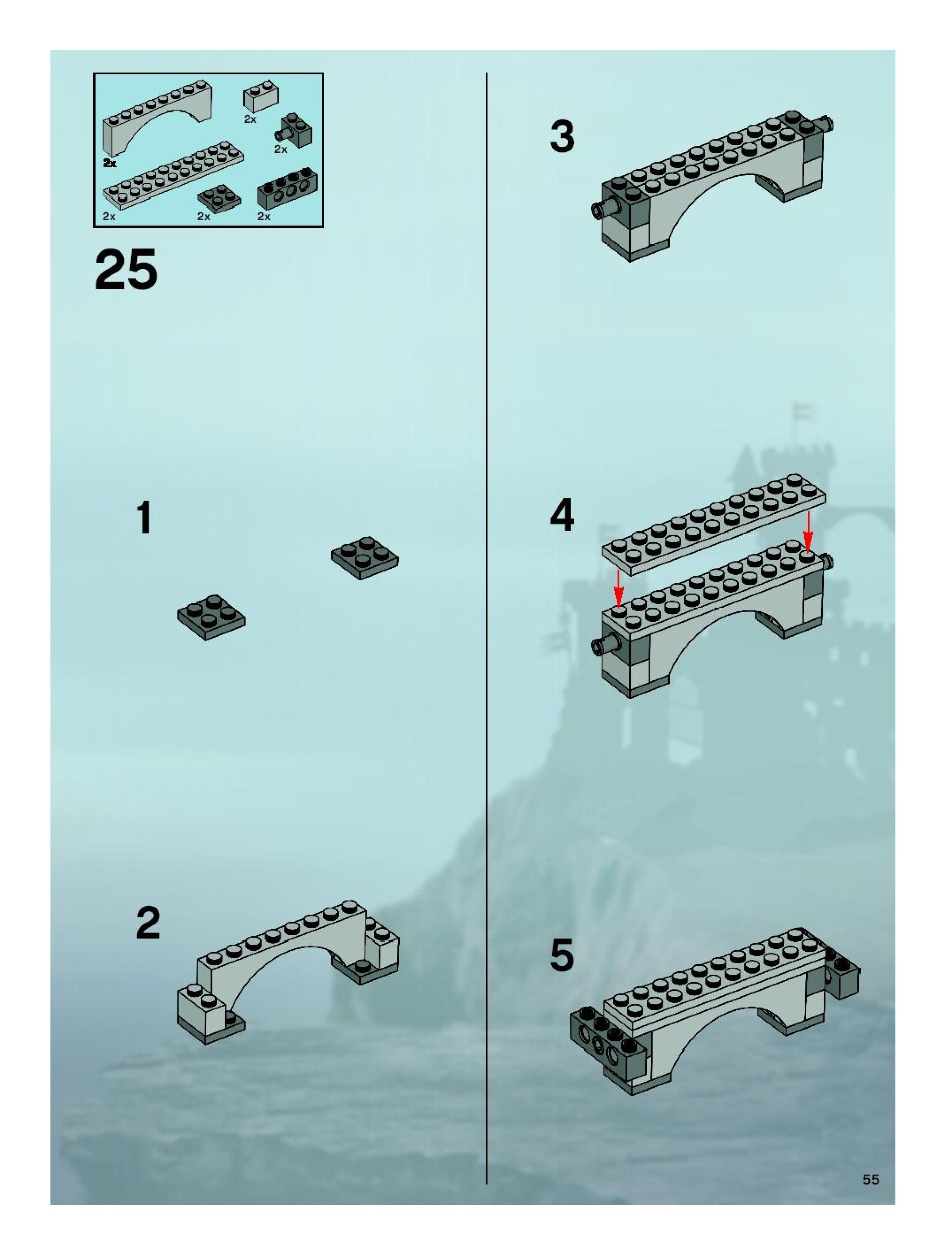 2x
2x
2x
2x
2x
2x

25

1

2

3

4

5

55