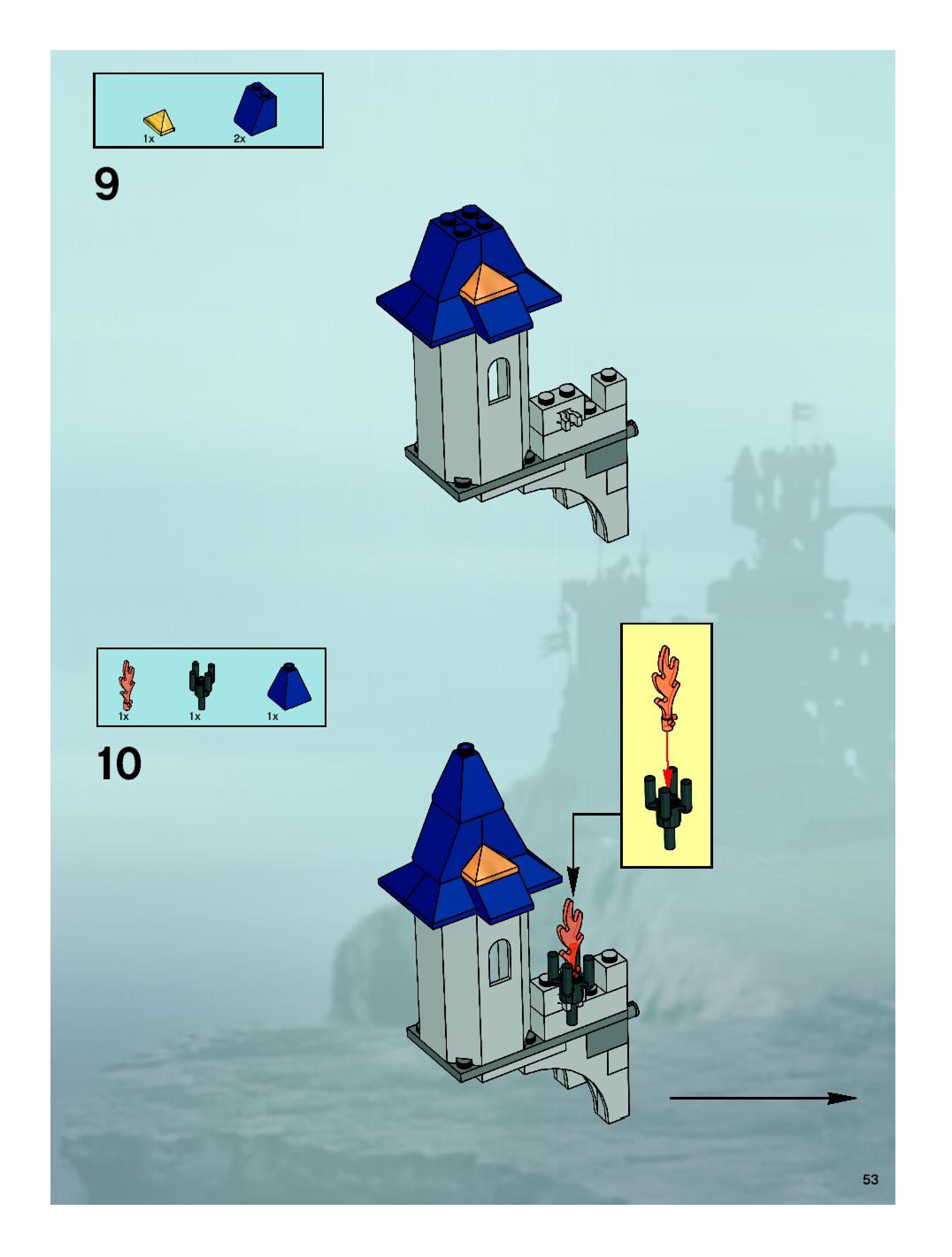 1x 2x

9

1x 1x 1x

10

53