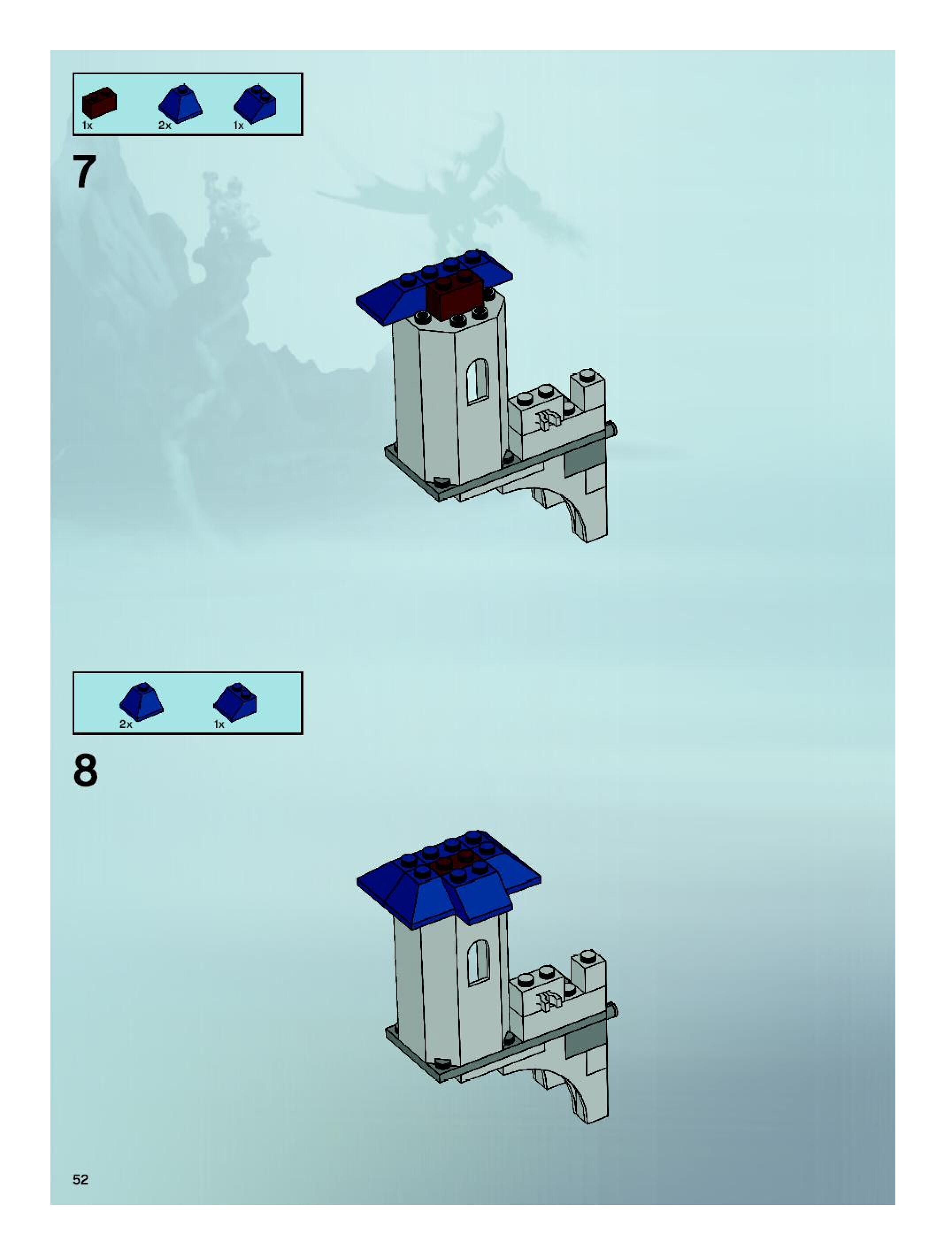 1x 2x 1x

7

2x 1x

8

52