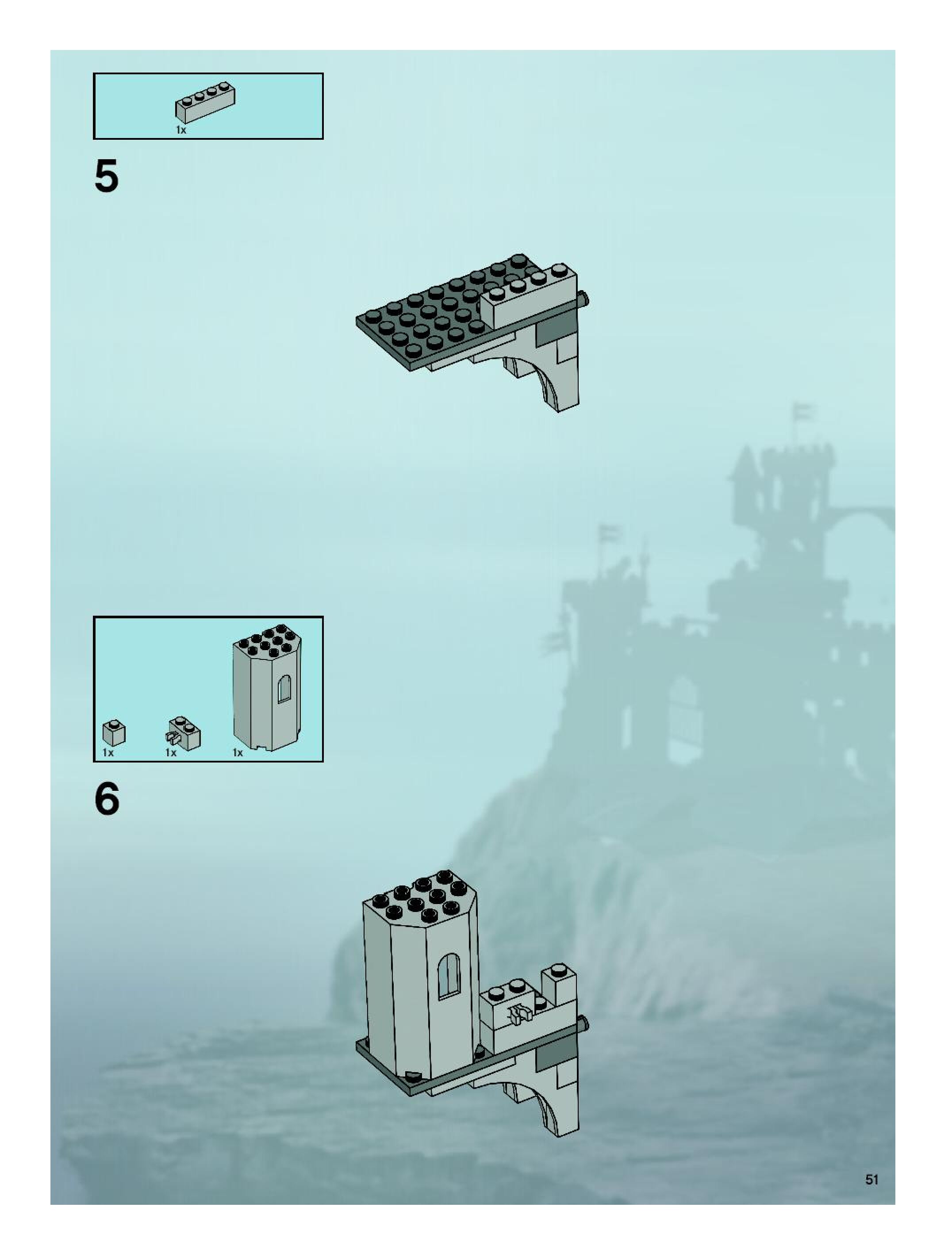 1x

5

1x 1x 1x

6

51