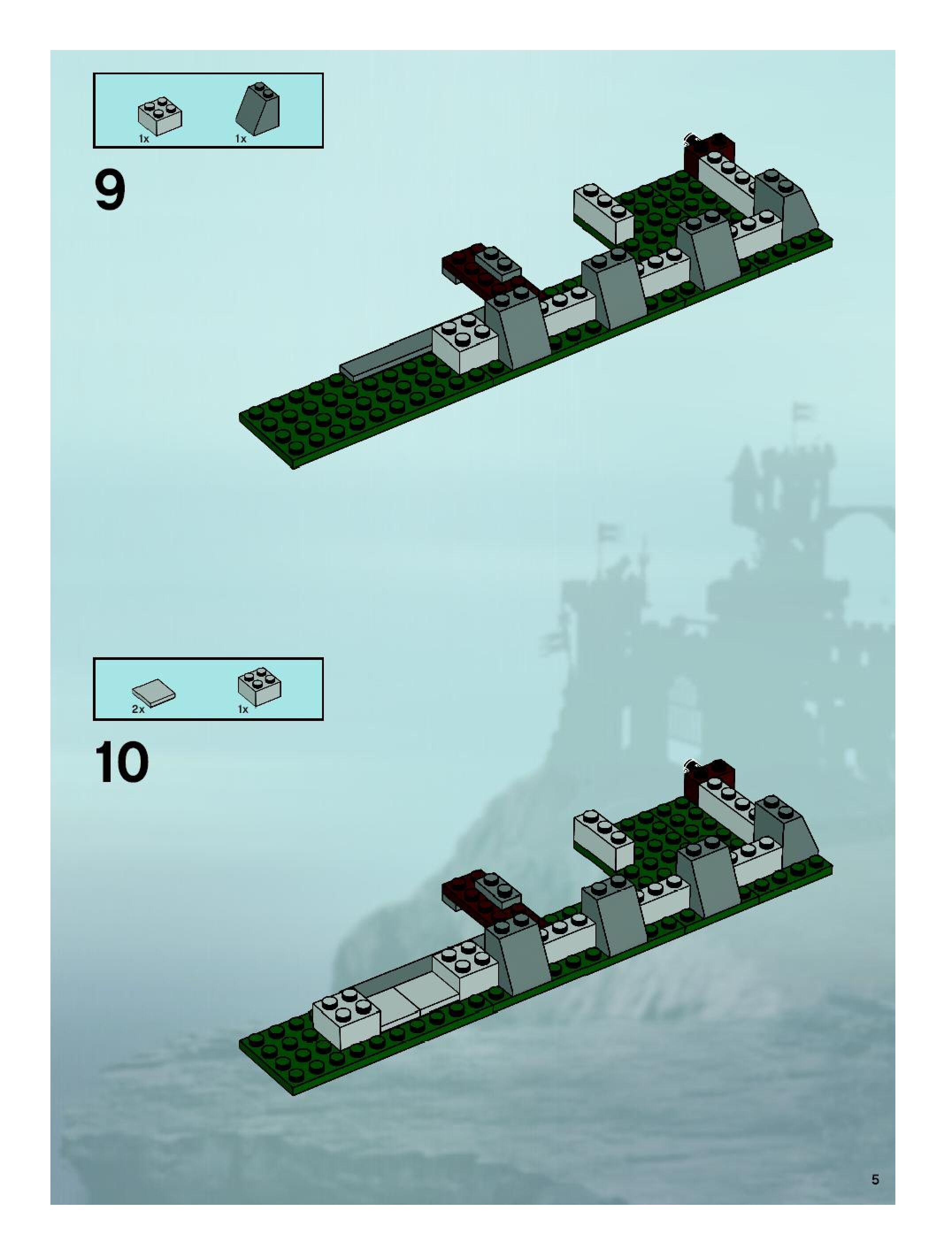 1x 1x

9

2x 1x

10

5