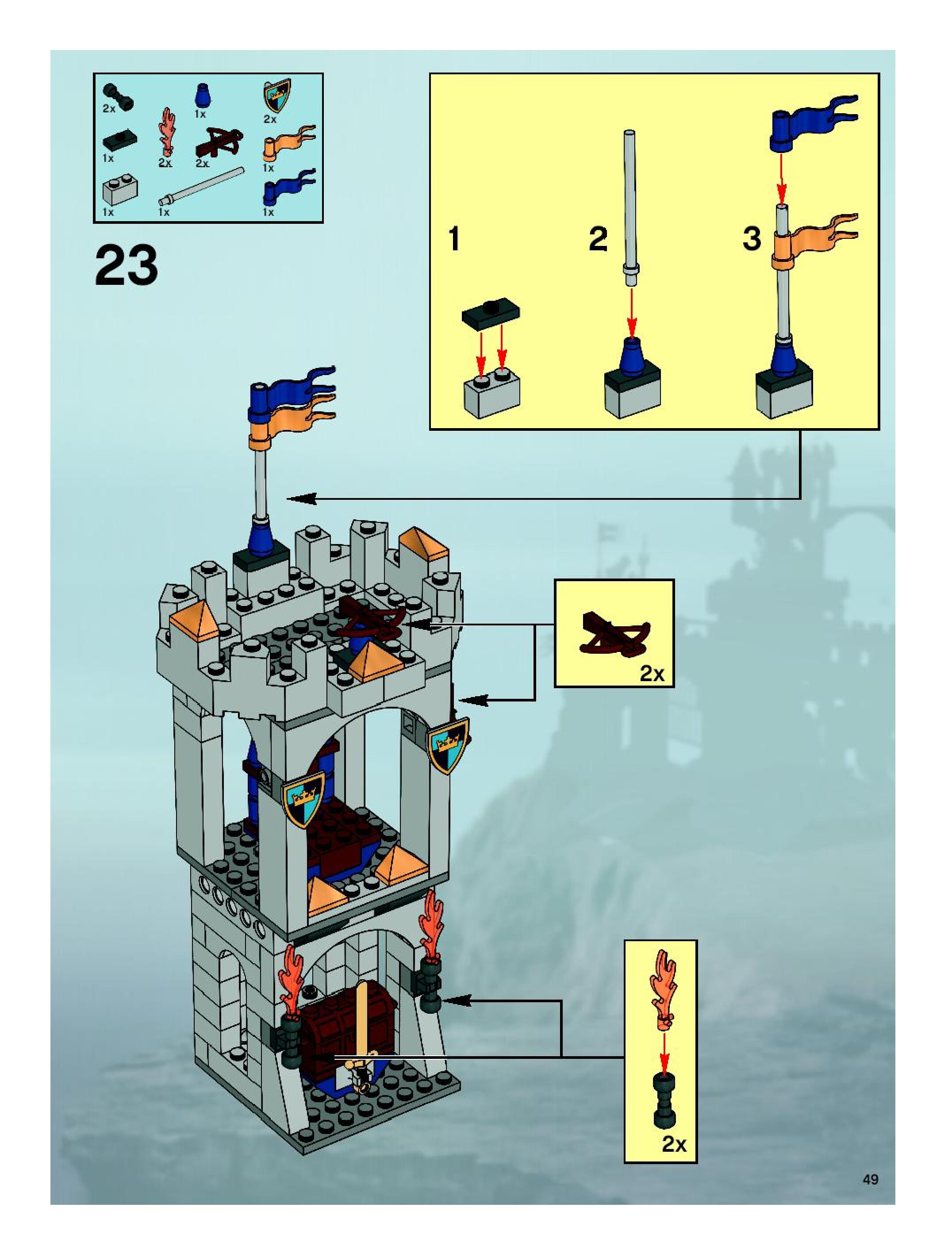 2x
1x
2x
1x
2x
2x
1x
1x
1x
1x

23

1
2
3

2x

2x

49