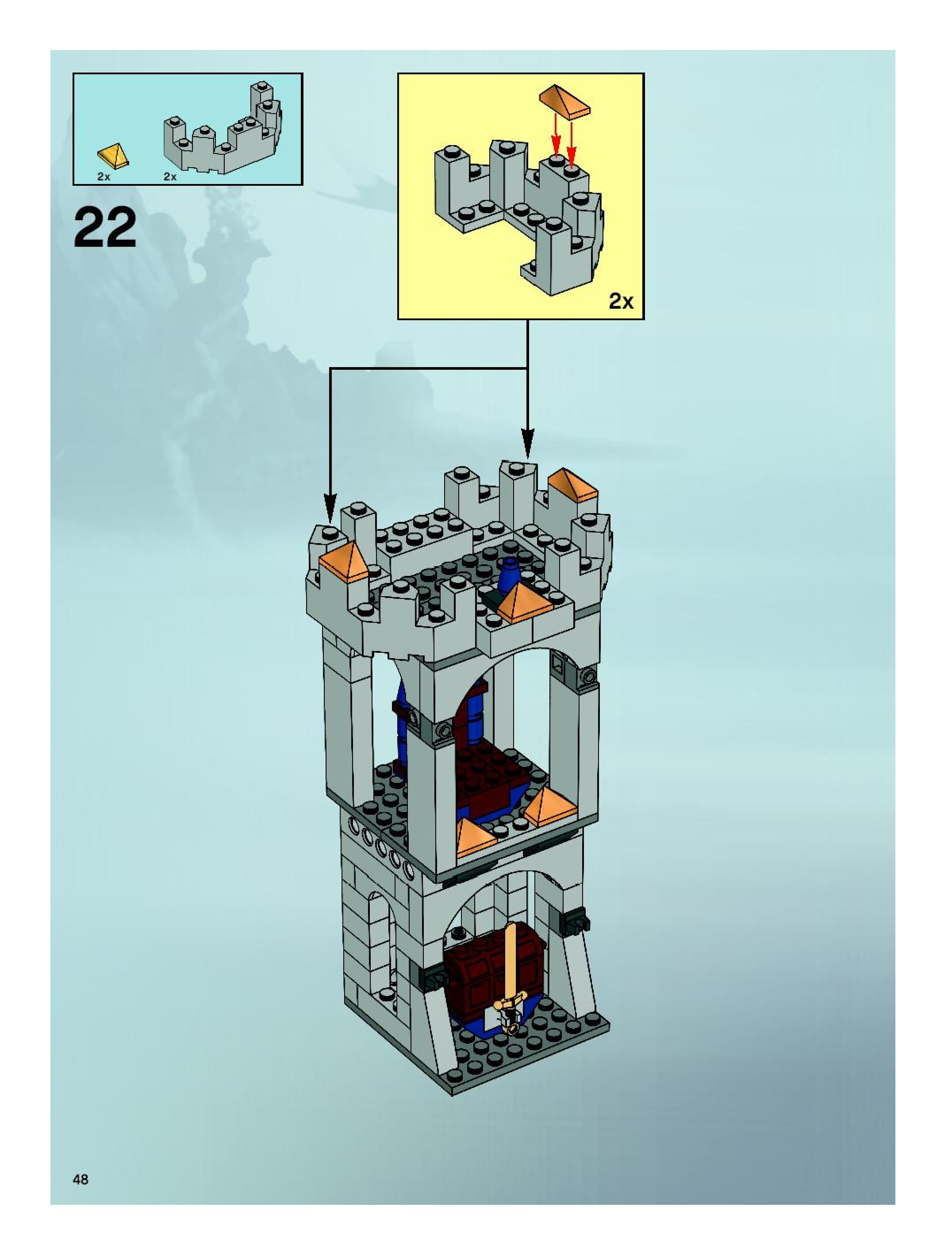 2x 2x

22

2x

48