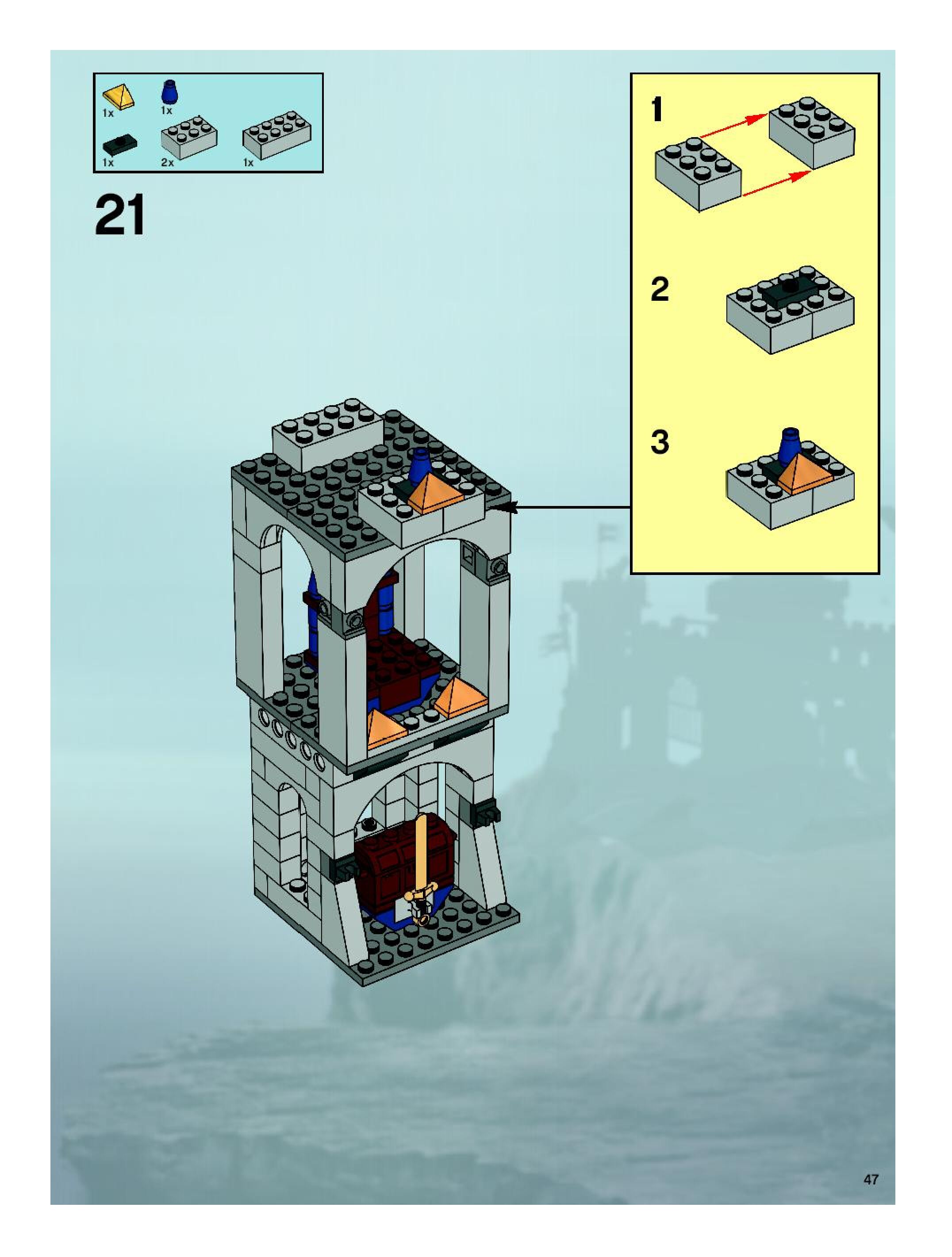 1x 1x

1x 2x 1x

21

1

2

3

47