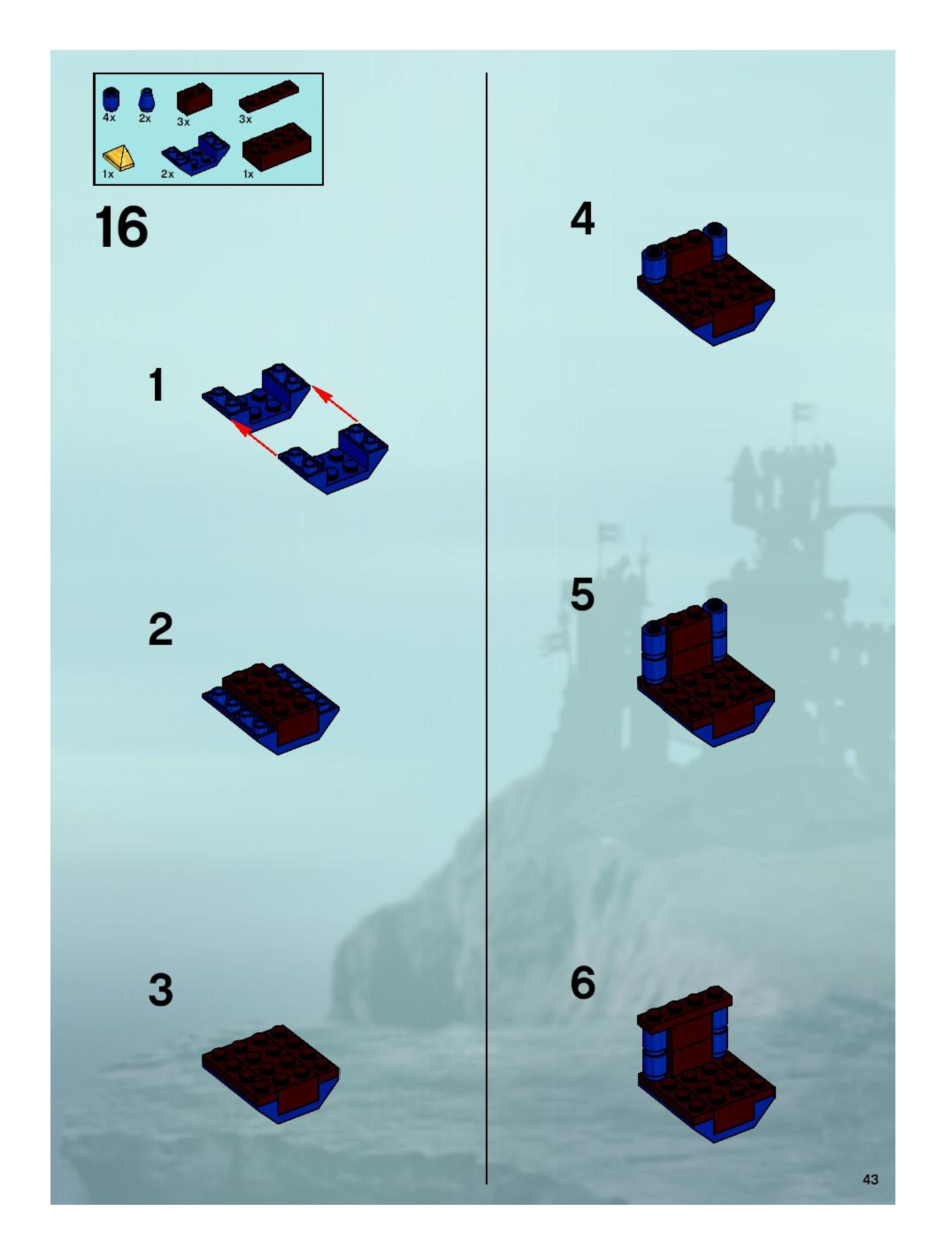 4x 2x 3x 3x
1x 2x 1x

16

1

2

3

4

5

6

43