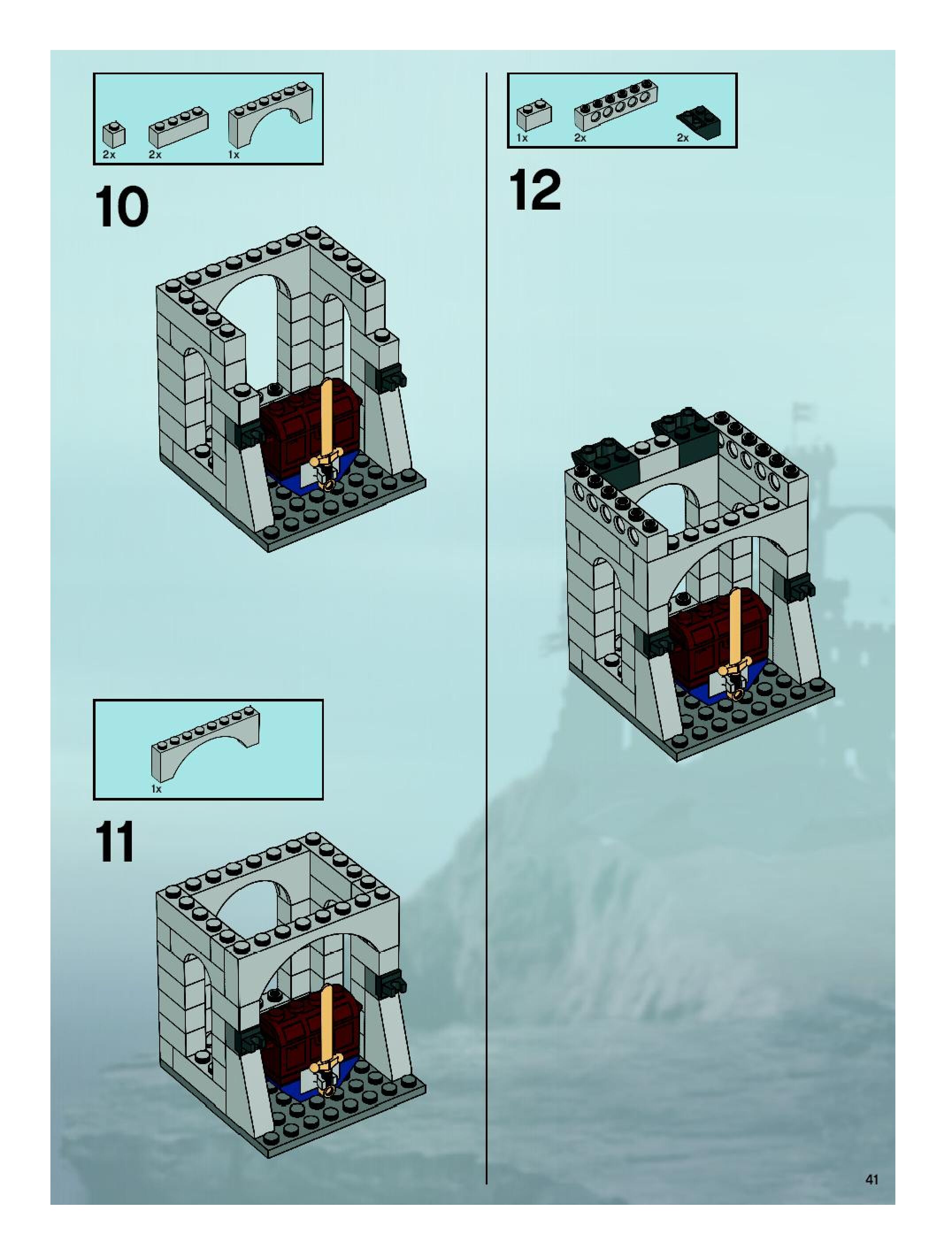 2x 2x 1x

10

1x

11

1x 2x 2x

12

41