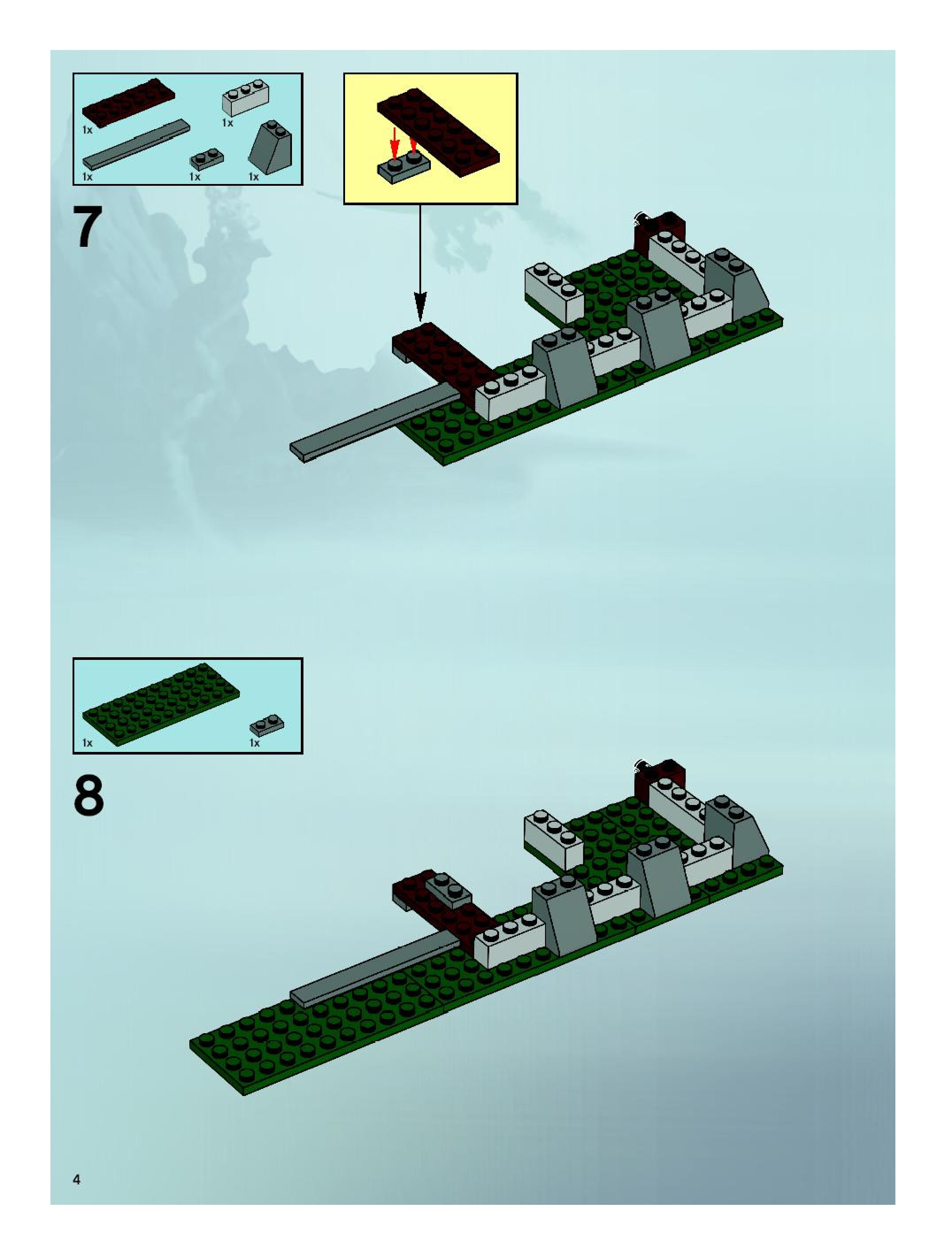 1x

1x

1x

1x

1x

7

1x

1x

8

4