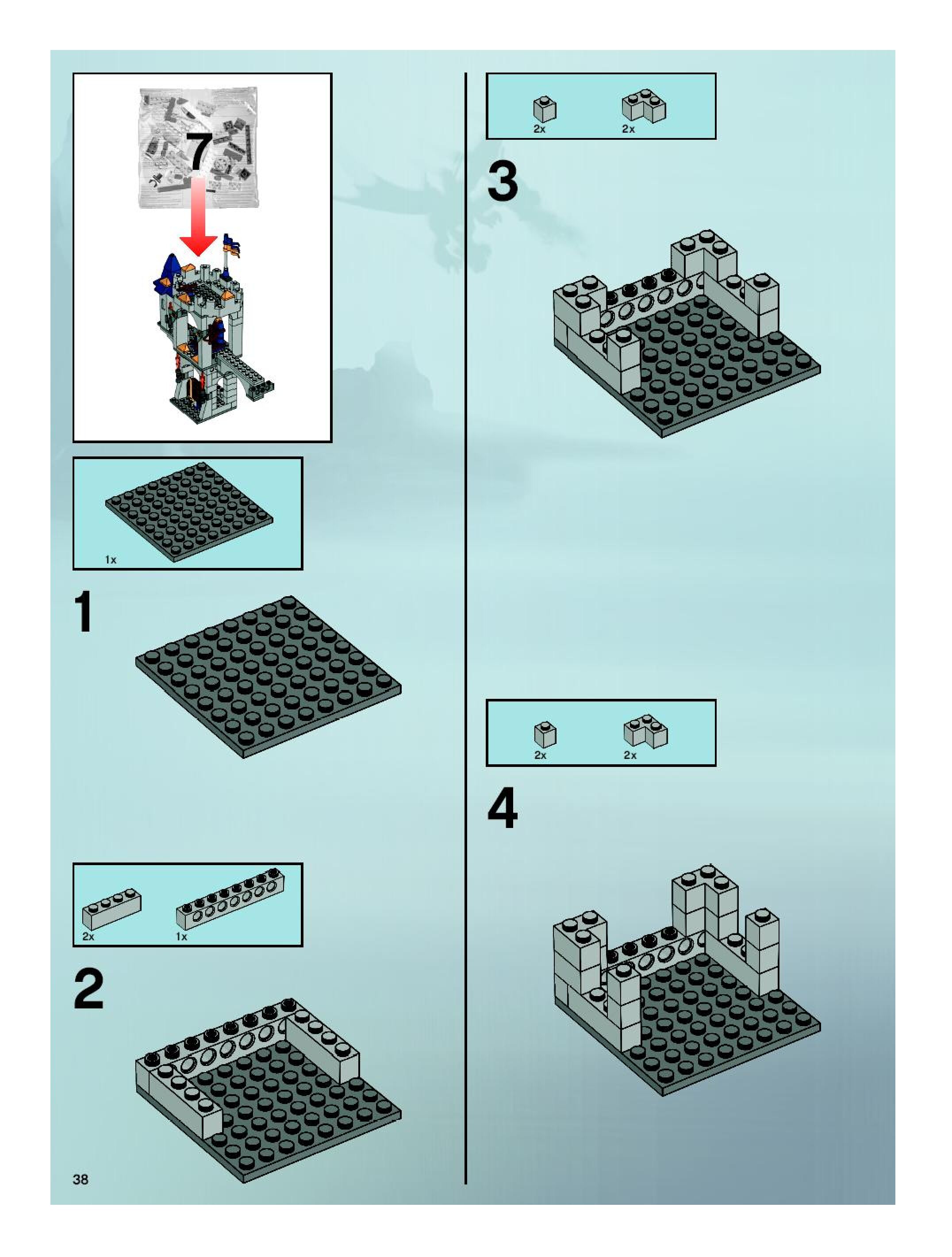 7

1x

1

2x 1x

2

38

2x 2x

3

2x 2x

4