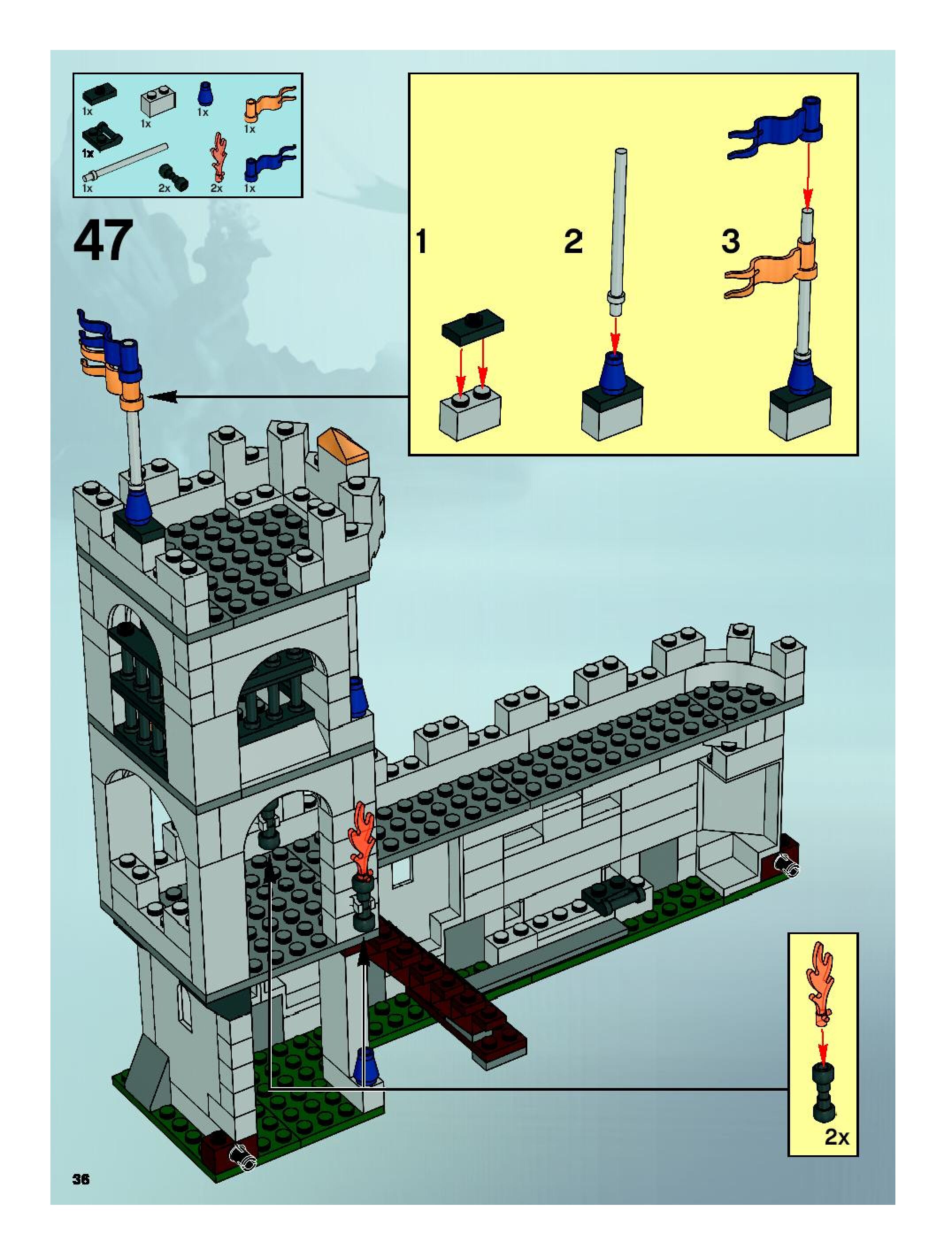 1x 1x 1x 1x
1x
1x 2x 2x 1x

47

1 2 3

2x

36