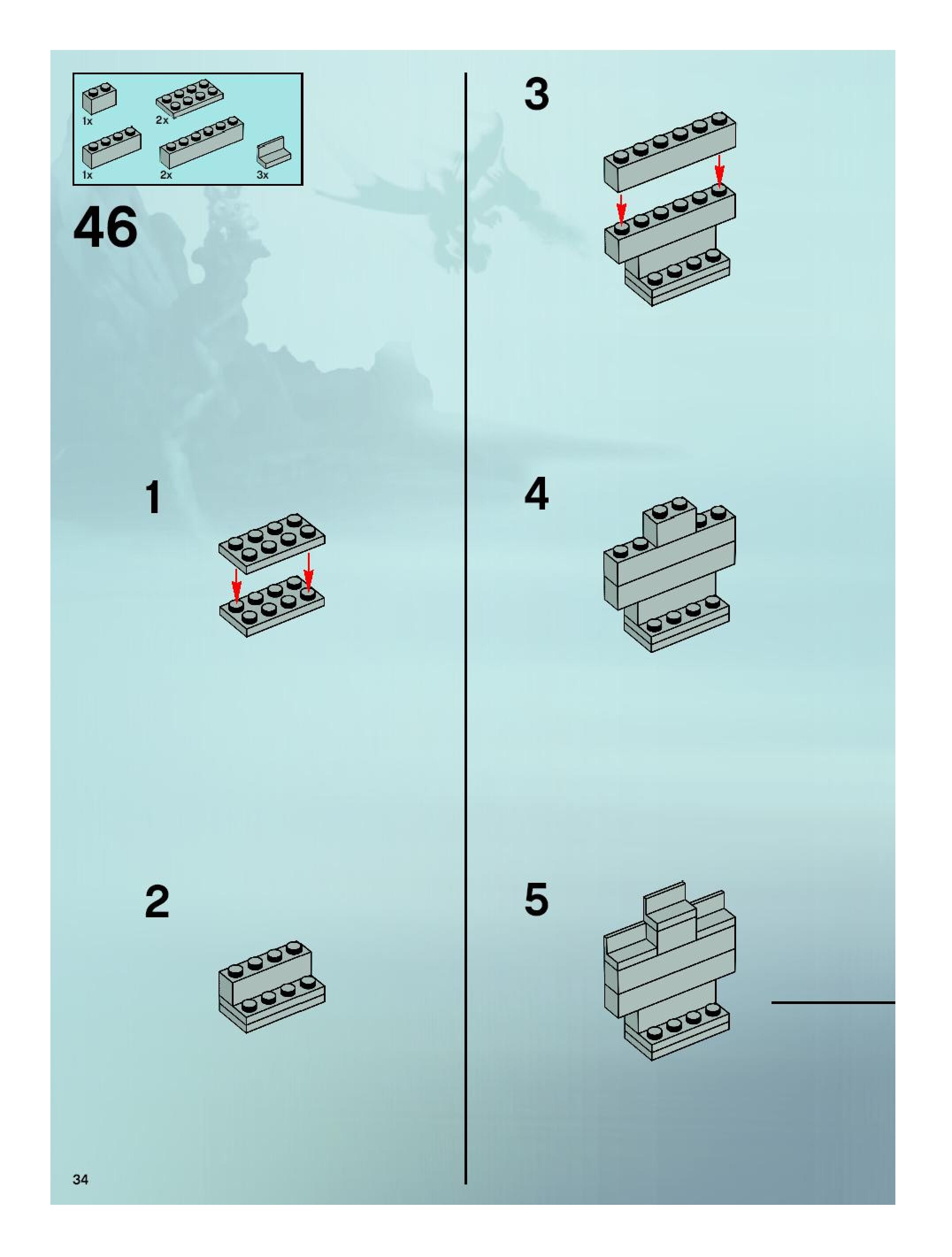 1x
2x
1x
2x
3x

46

1

2

3

4

5

34