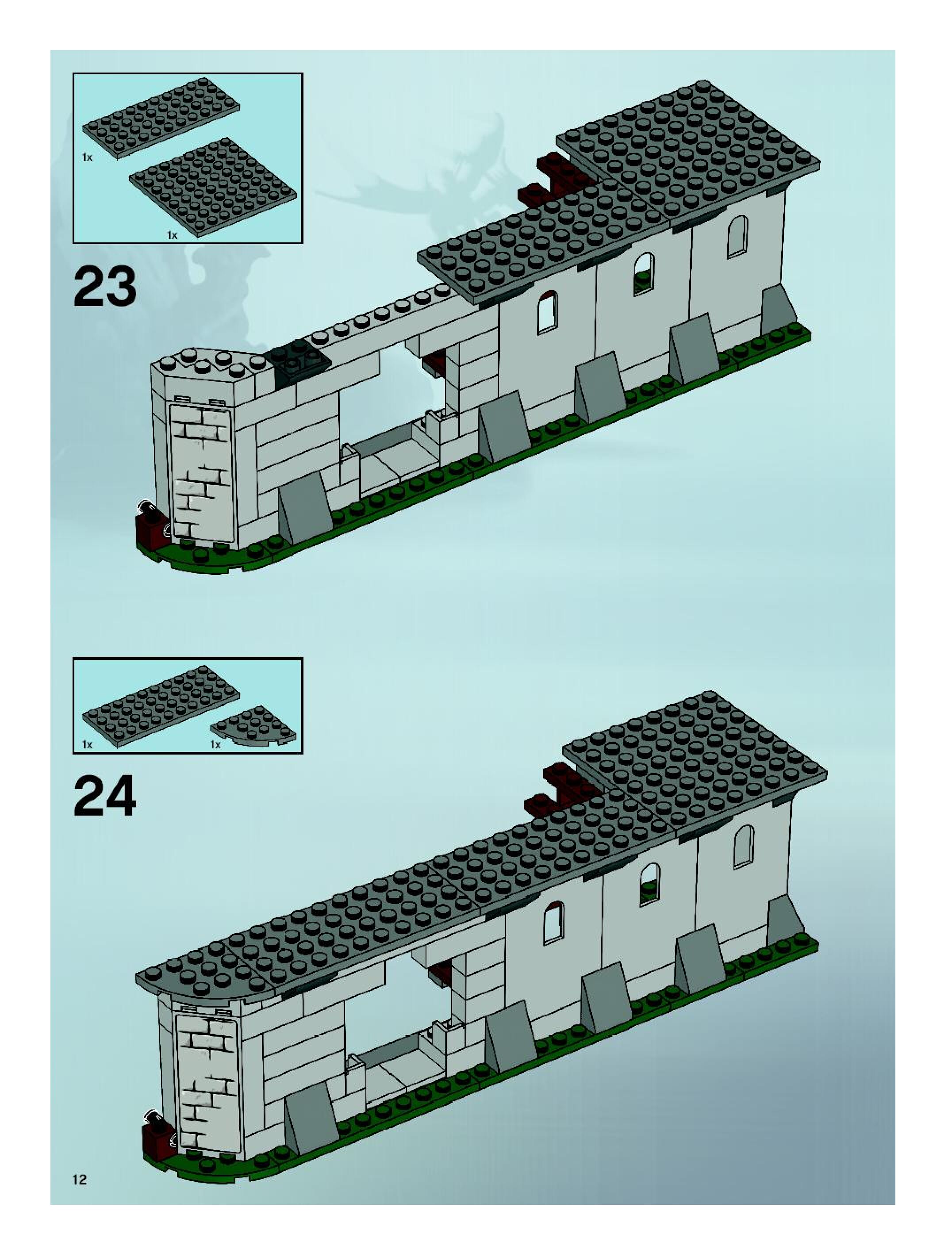 1x

1x

23

1x

1x

24

12