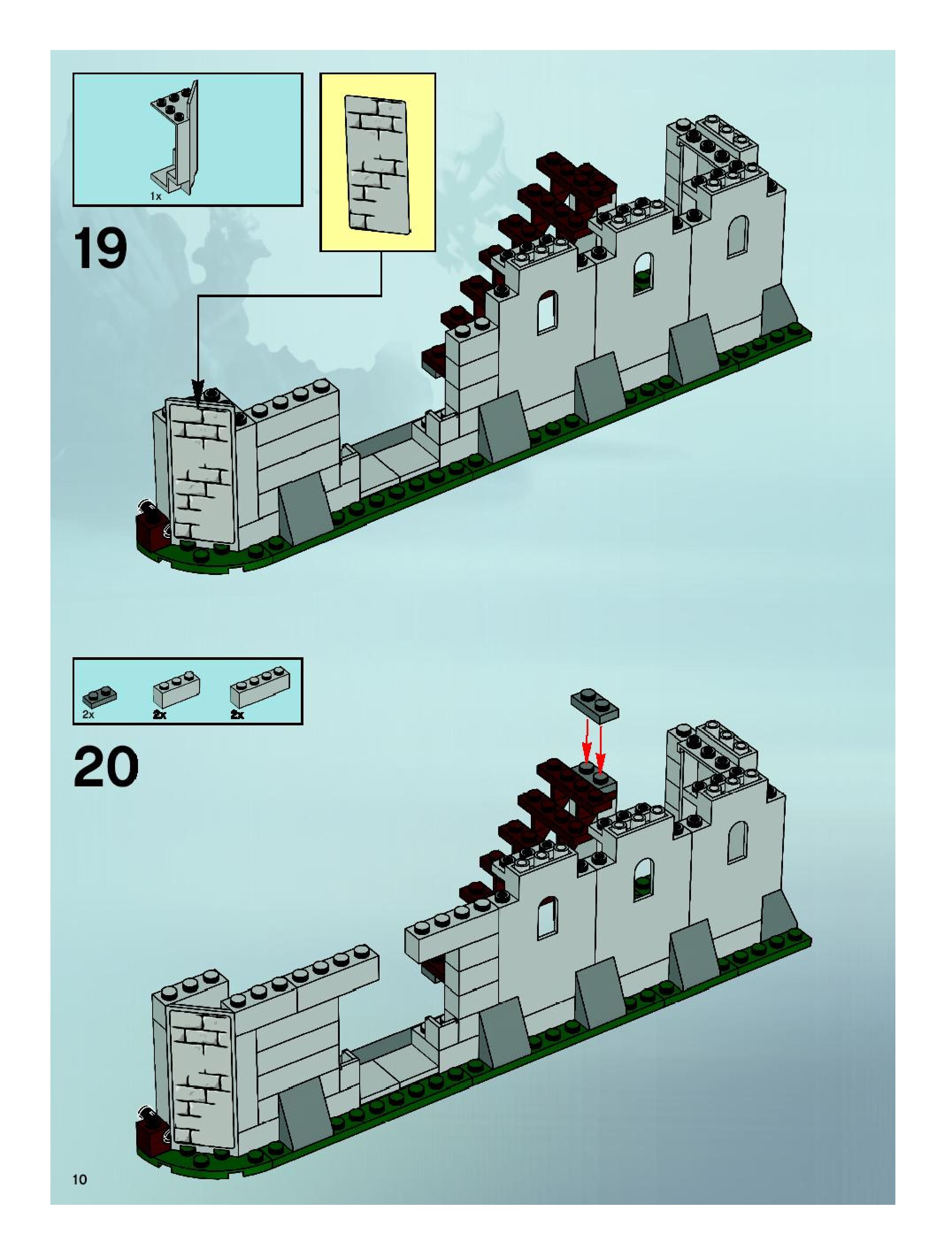 1x

19

2x
2x
2x

20

10