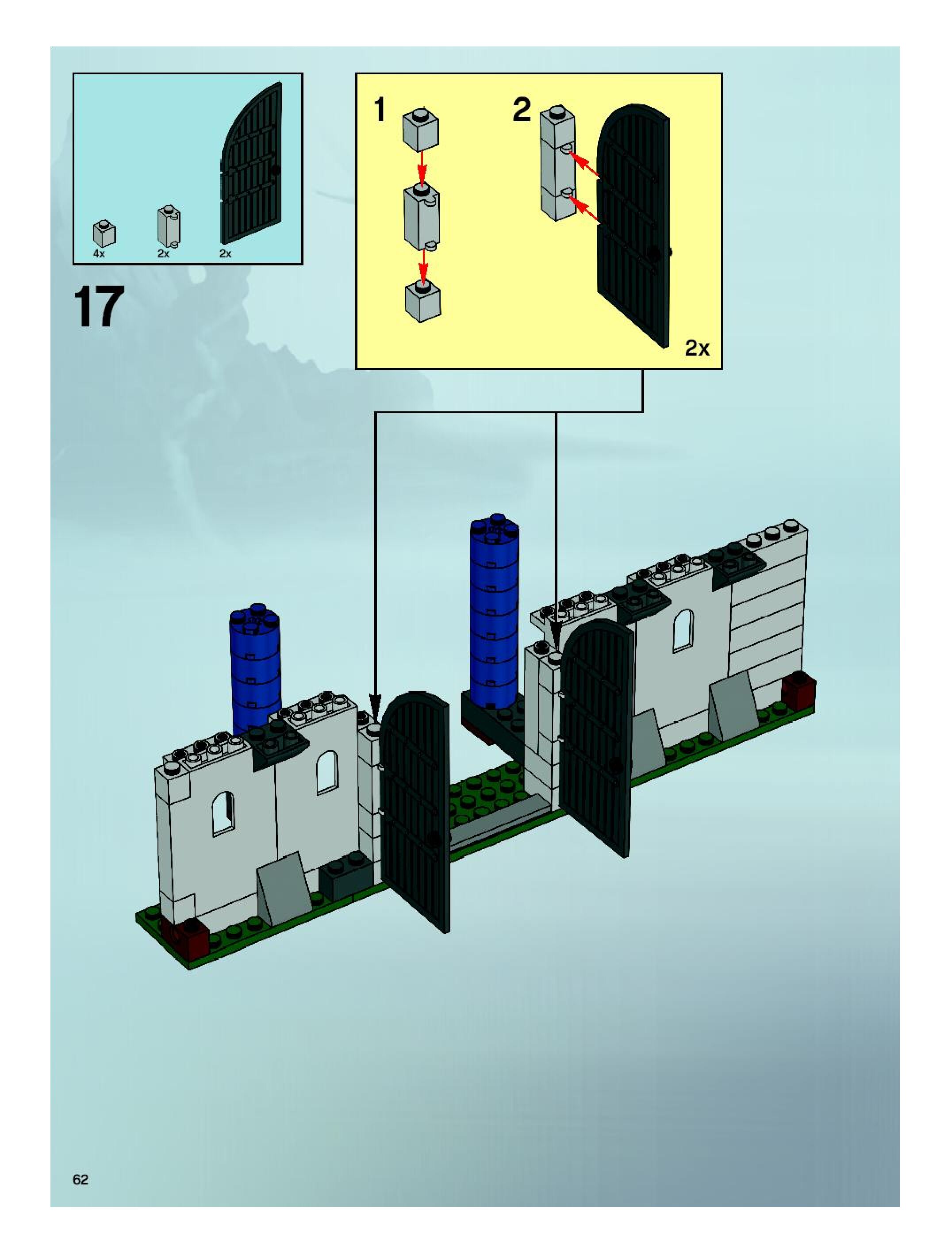 4x 2x 2x

17

1

2

2x

62