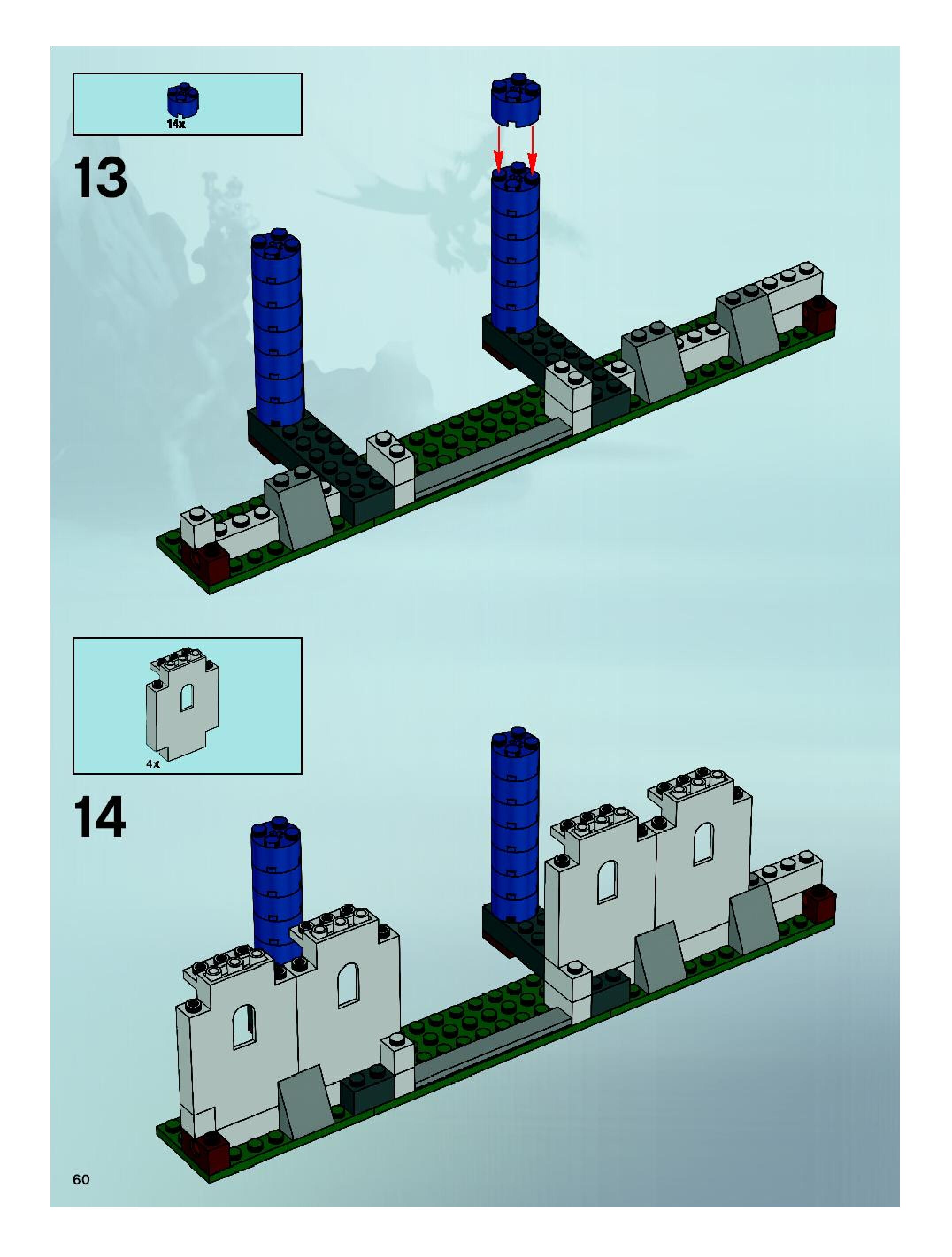 14x

13

4x

14

60