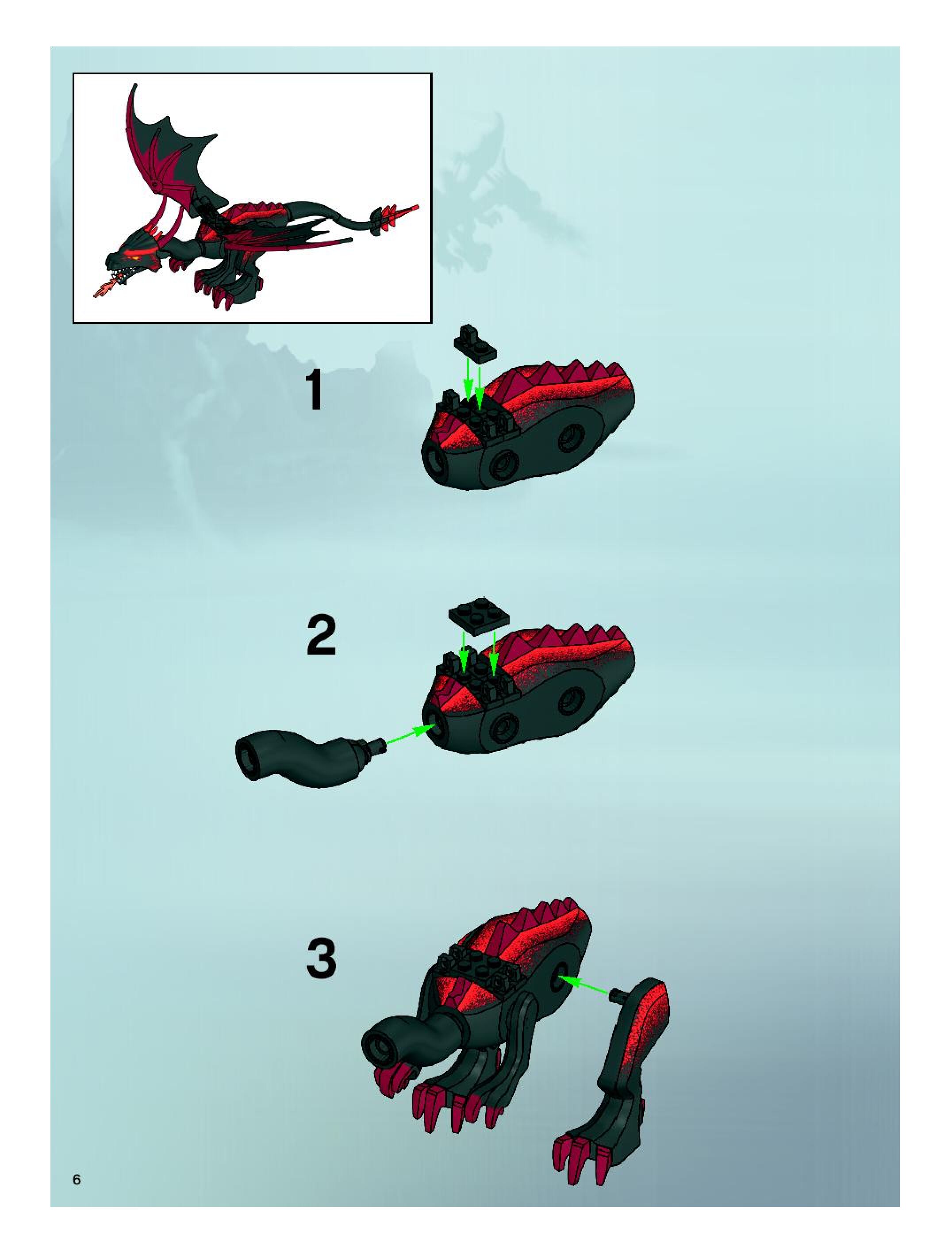 1

2

3

6