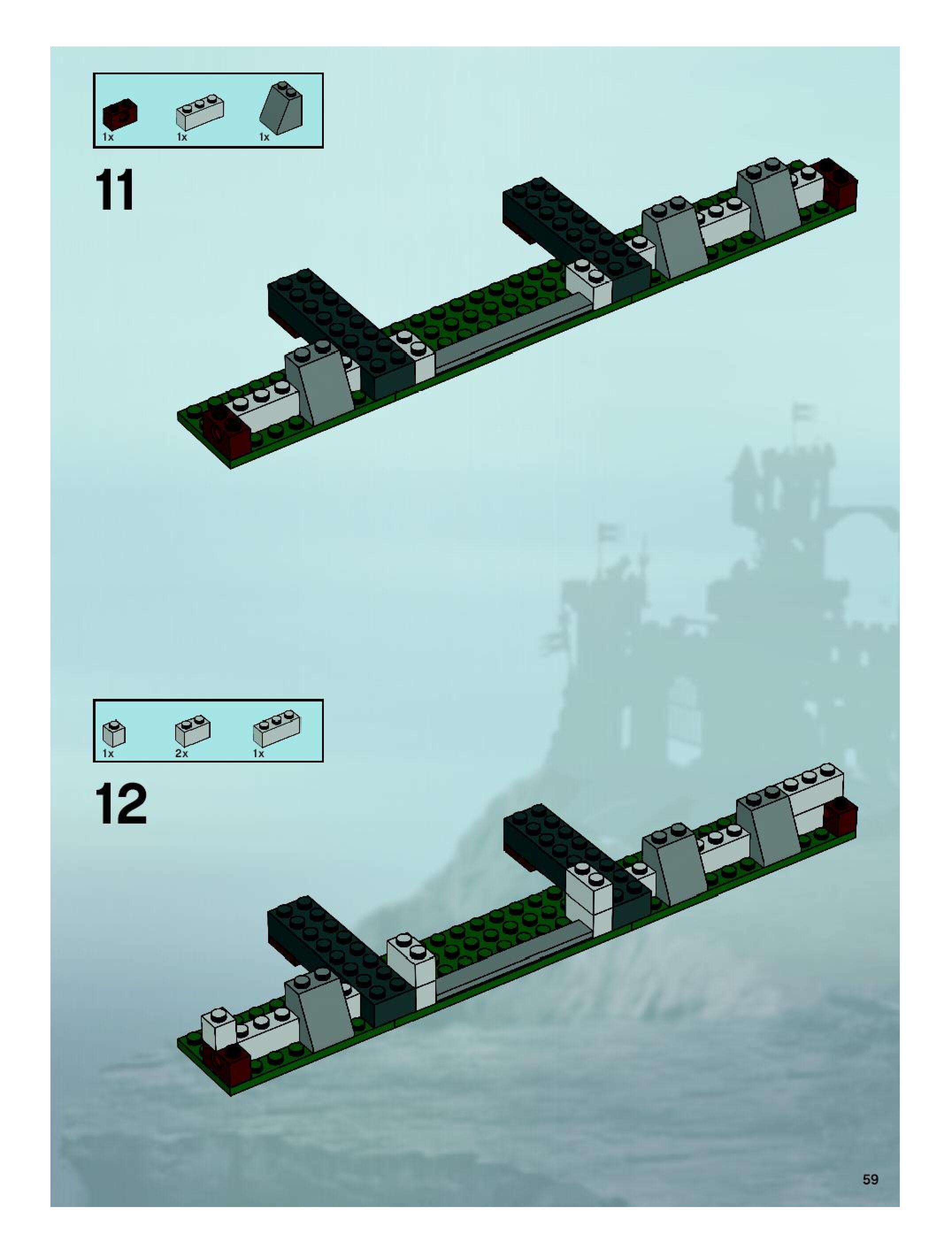 1x 1x 1x

11

1x 2x 1x

12

59