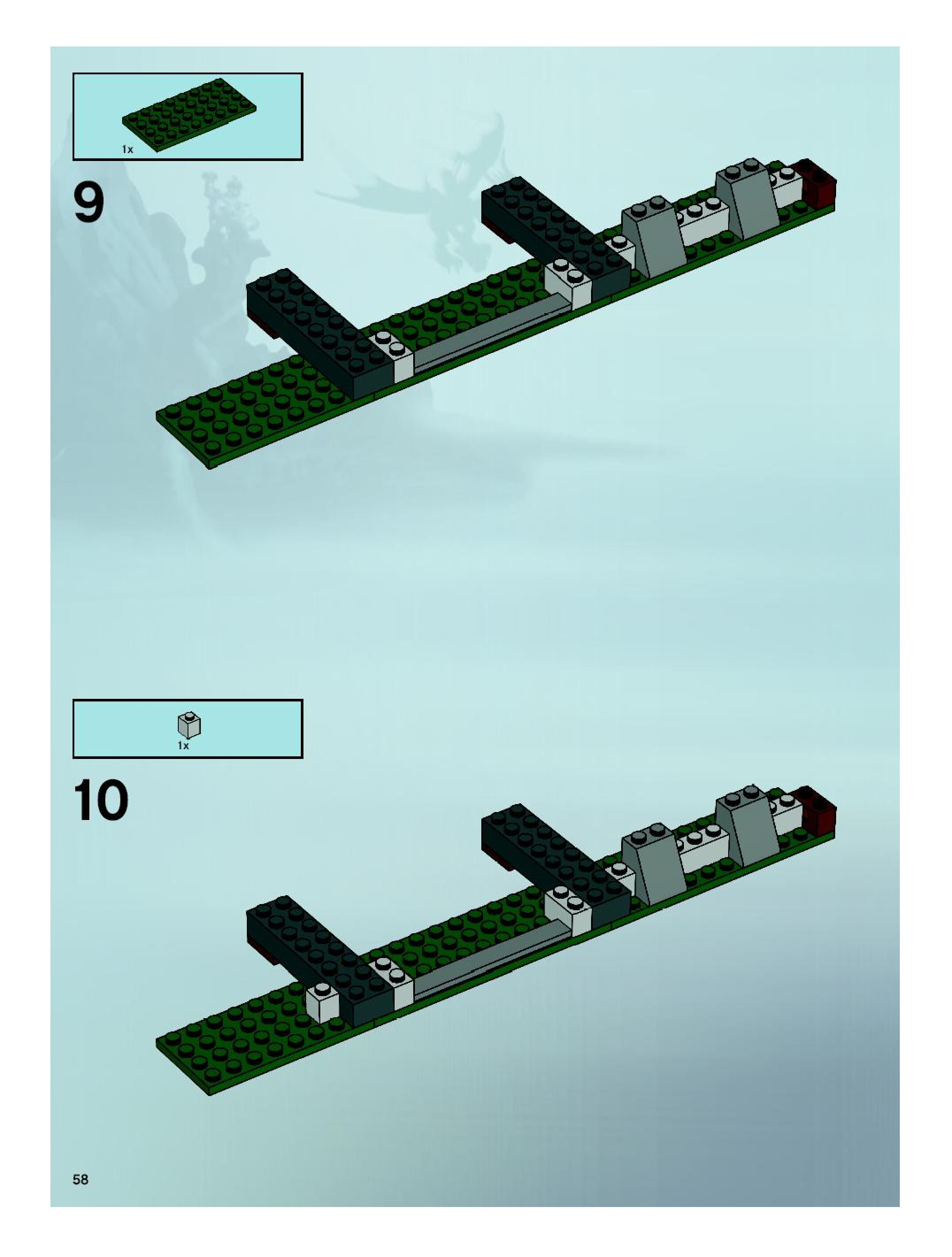 1x

9

1x

10

58