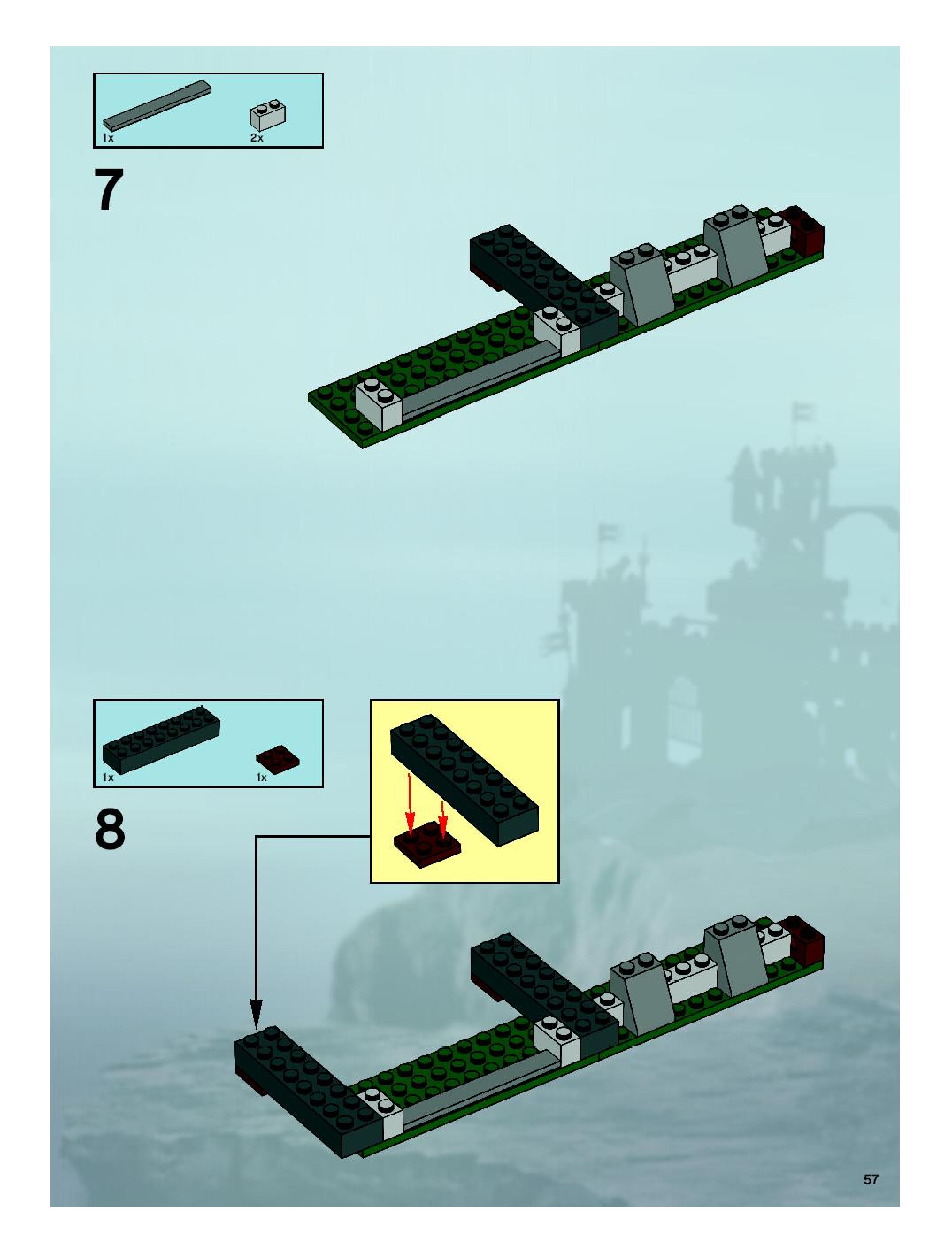 1x
2x

7

1x
1x

8

57