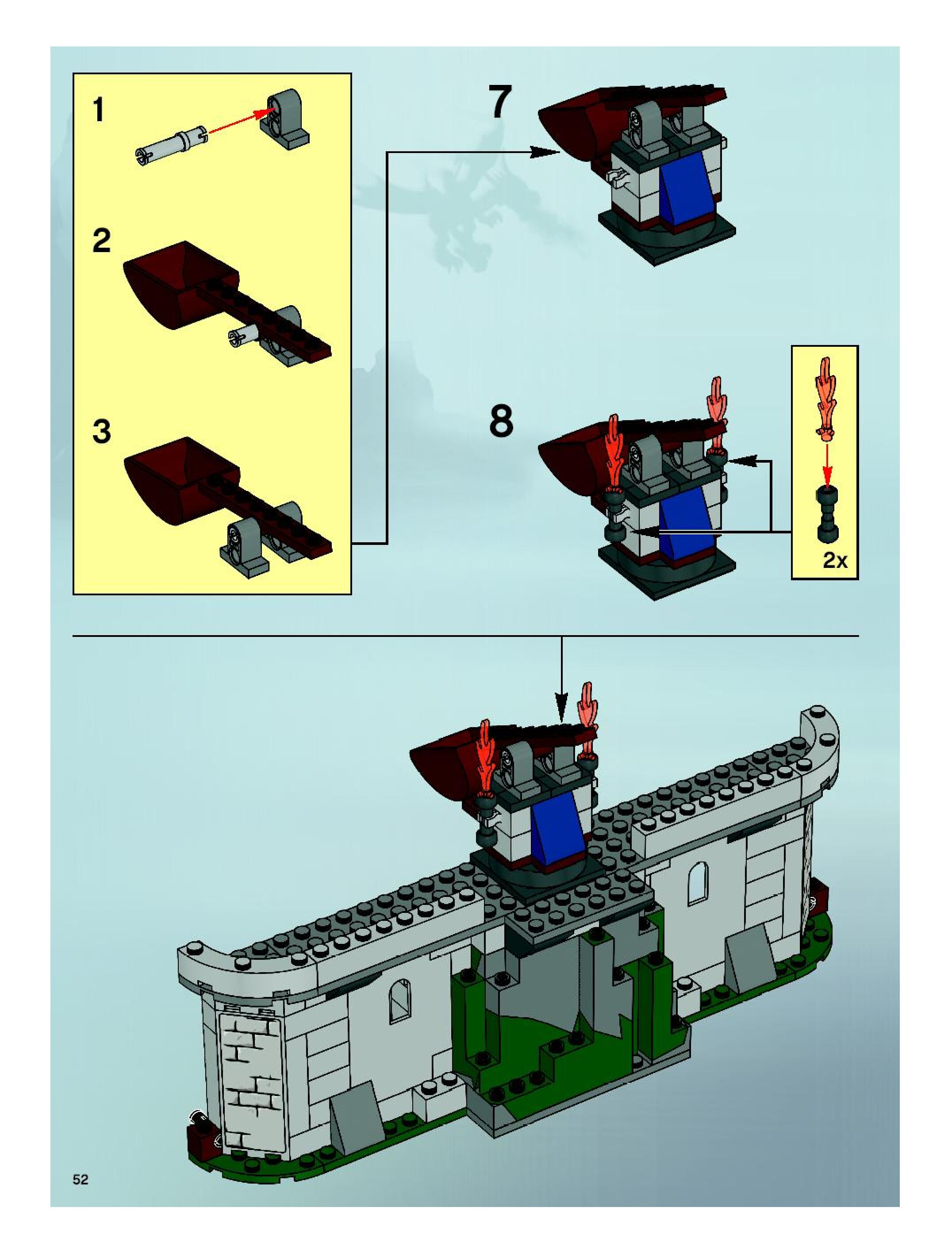 1

2

3

7

8

2x

52