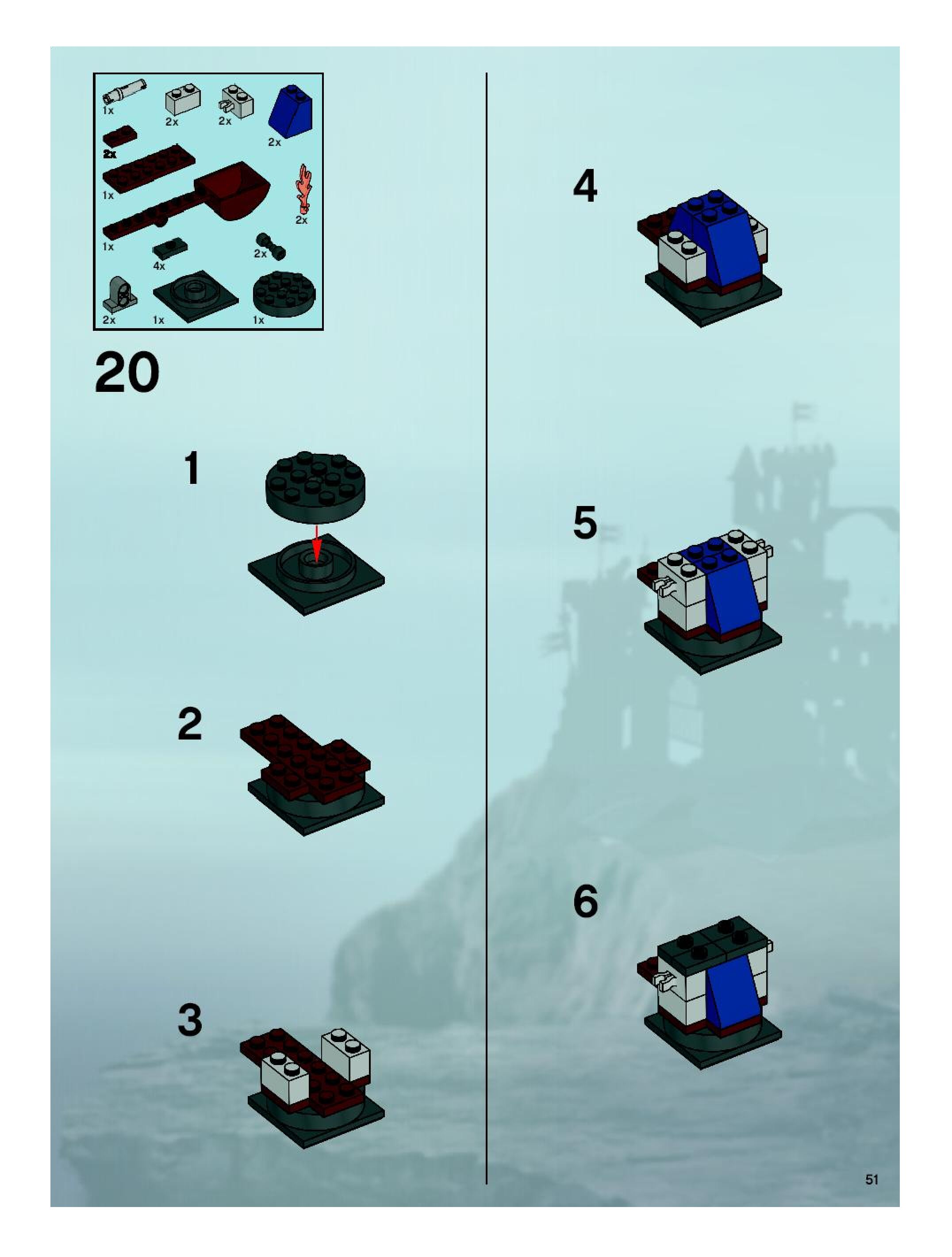 1x
2x
2x
2x
2x
1x
2x
1x
4x
2x
2x
1x
1x

20

1

2

3

4

5

6

51