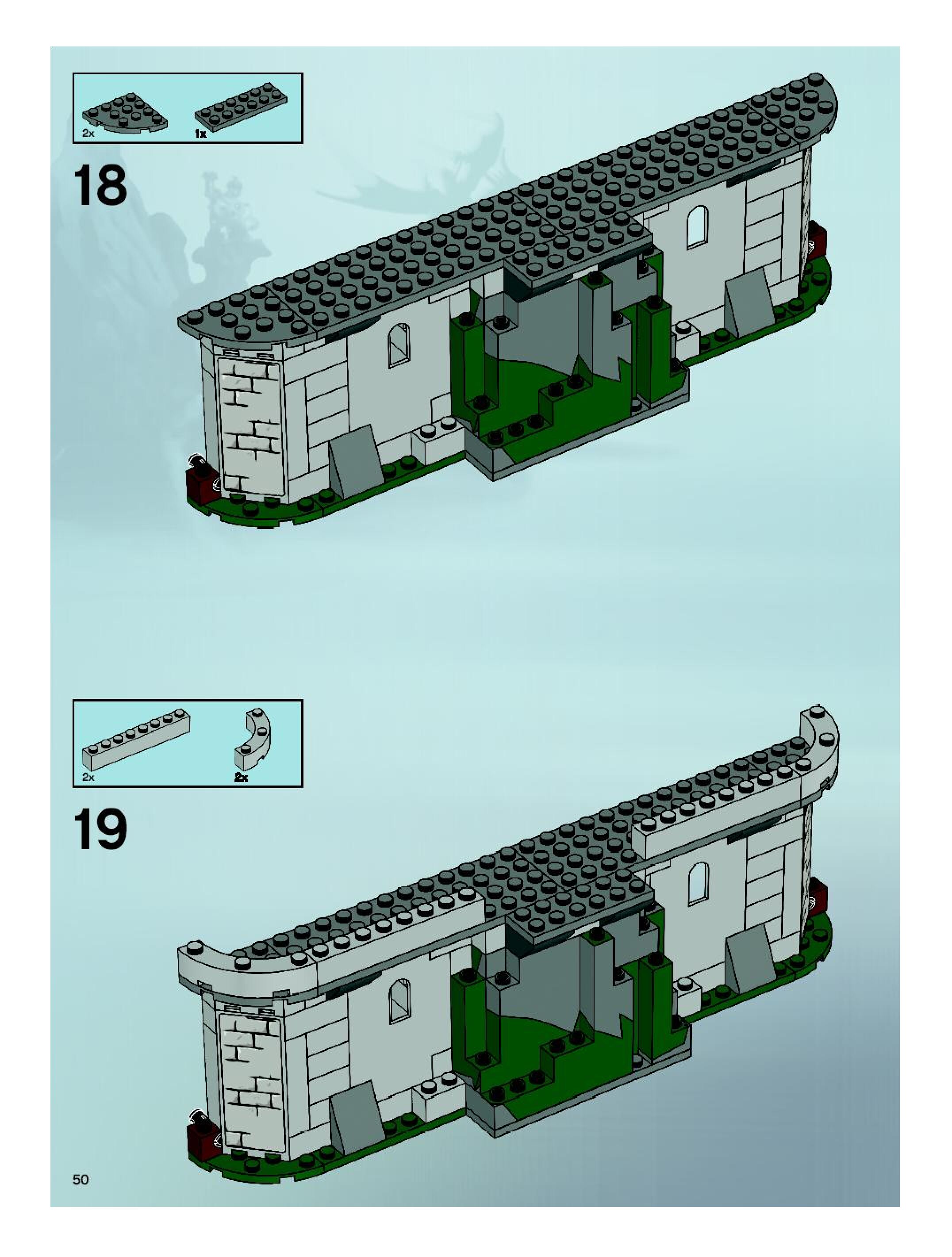 2x 1x

18

2x 2x

19

50