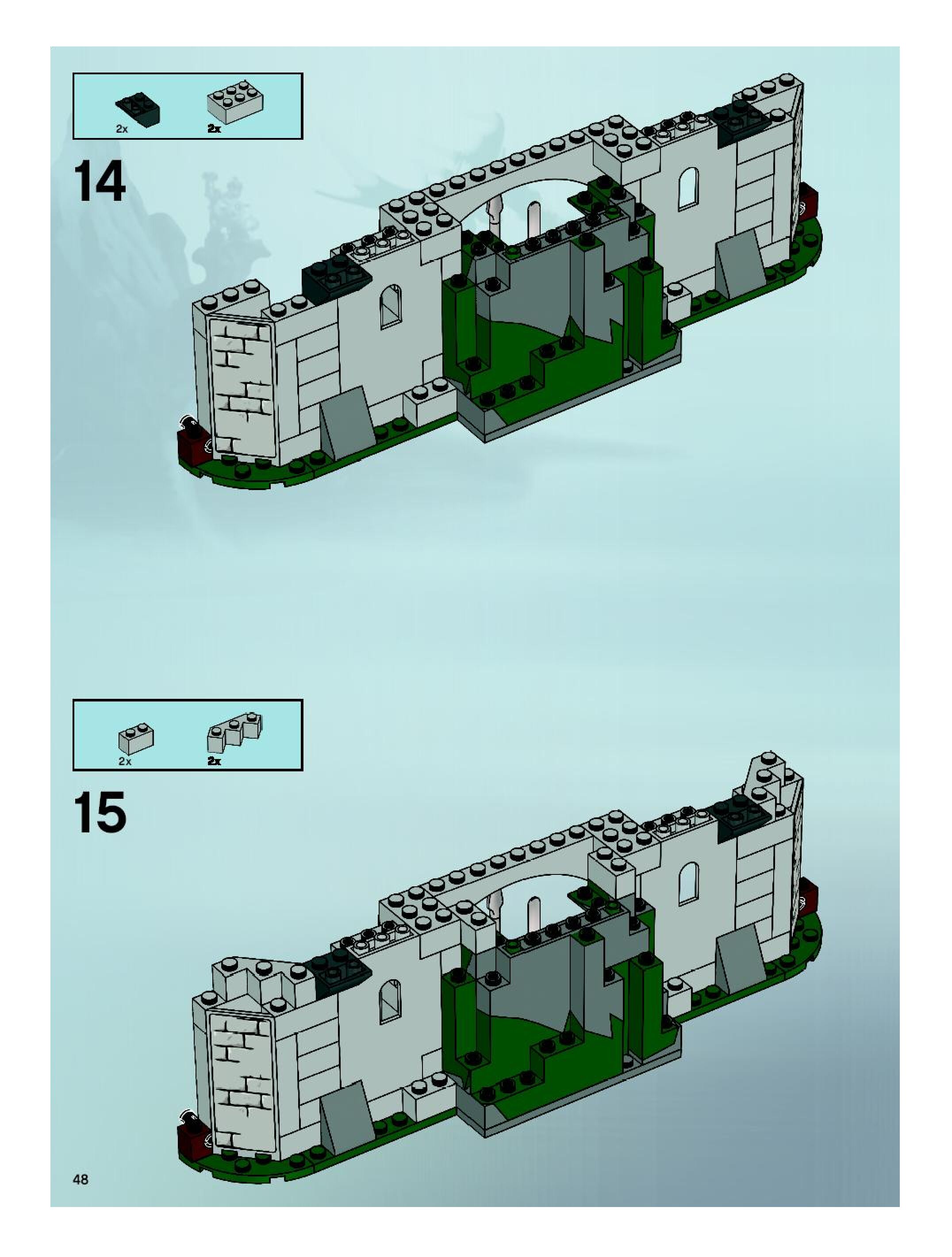 2x
2x

14

2x
2x

15

48