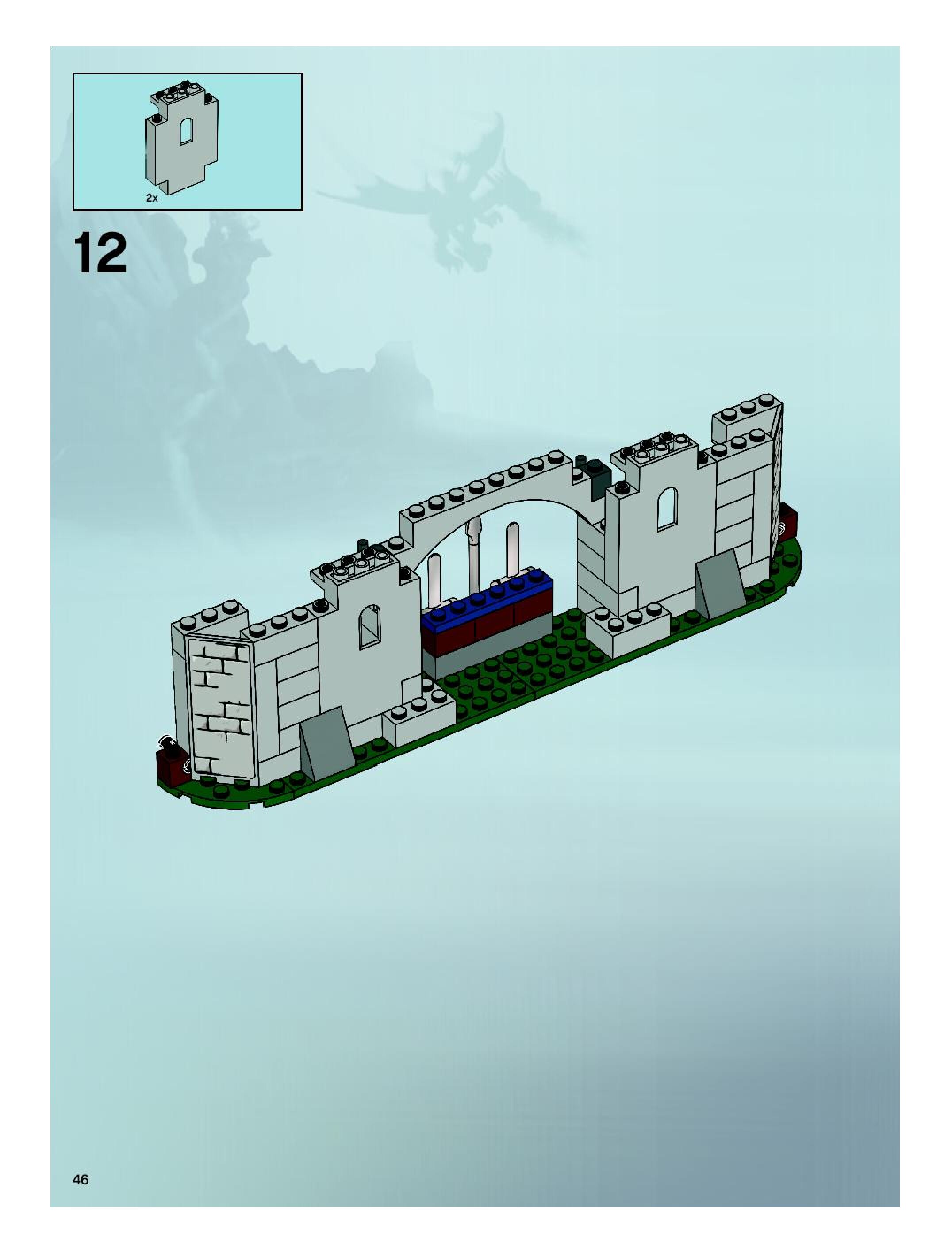 2x

12

46