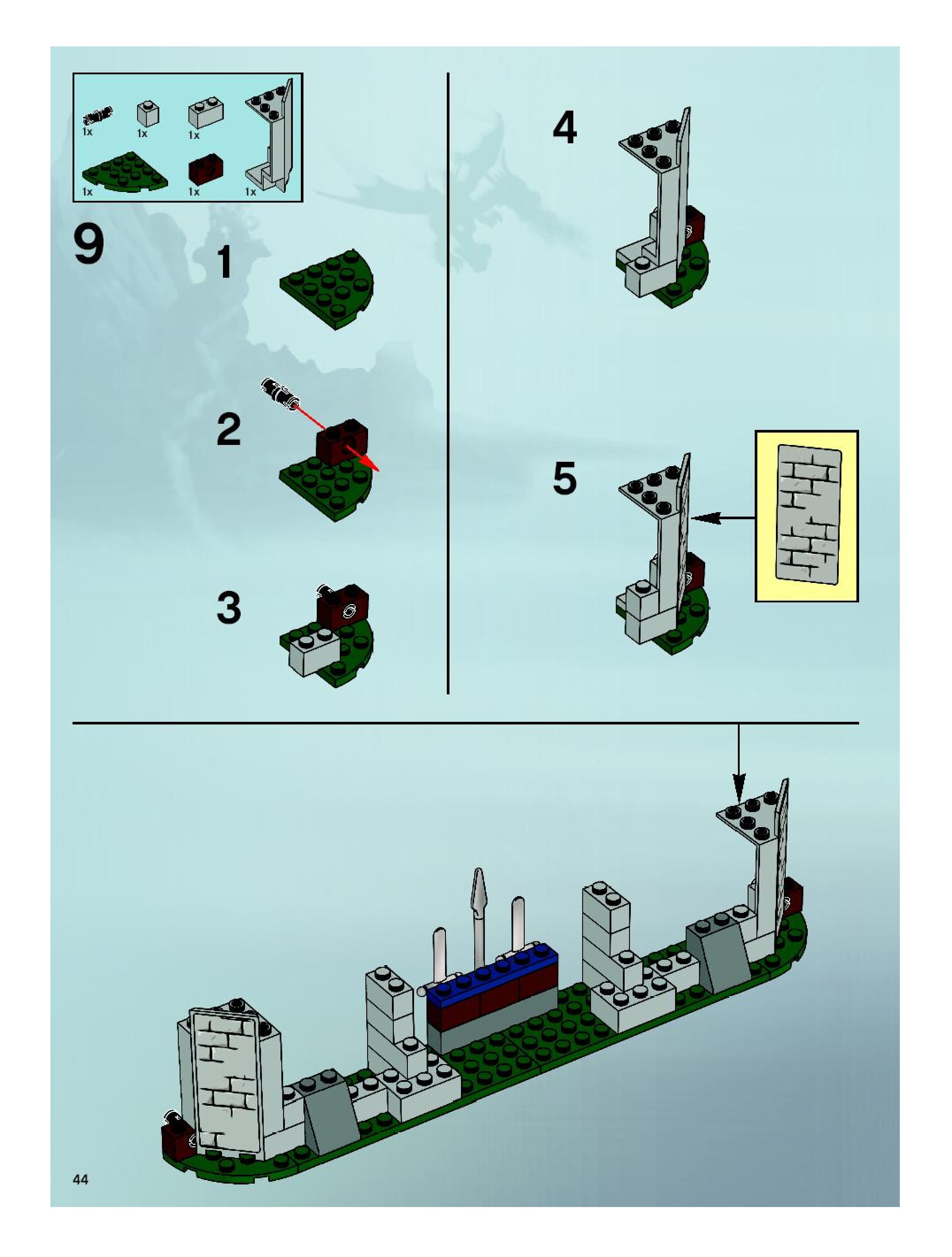 1x 1x 1x
1x 1x 1x

9

1

2

3

4

5

44