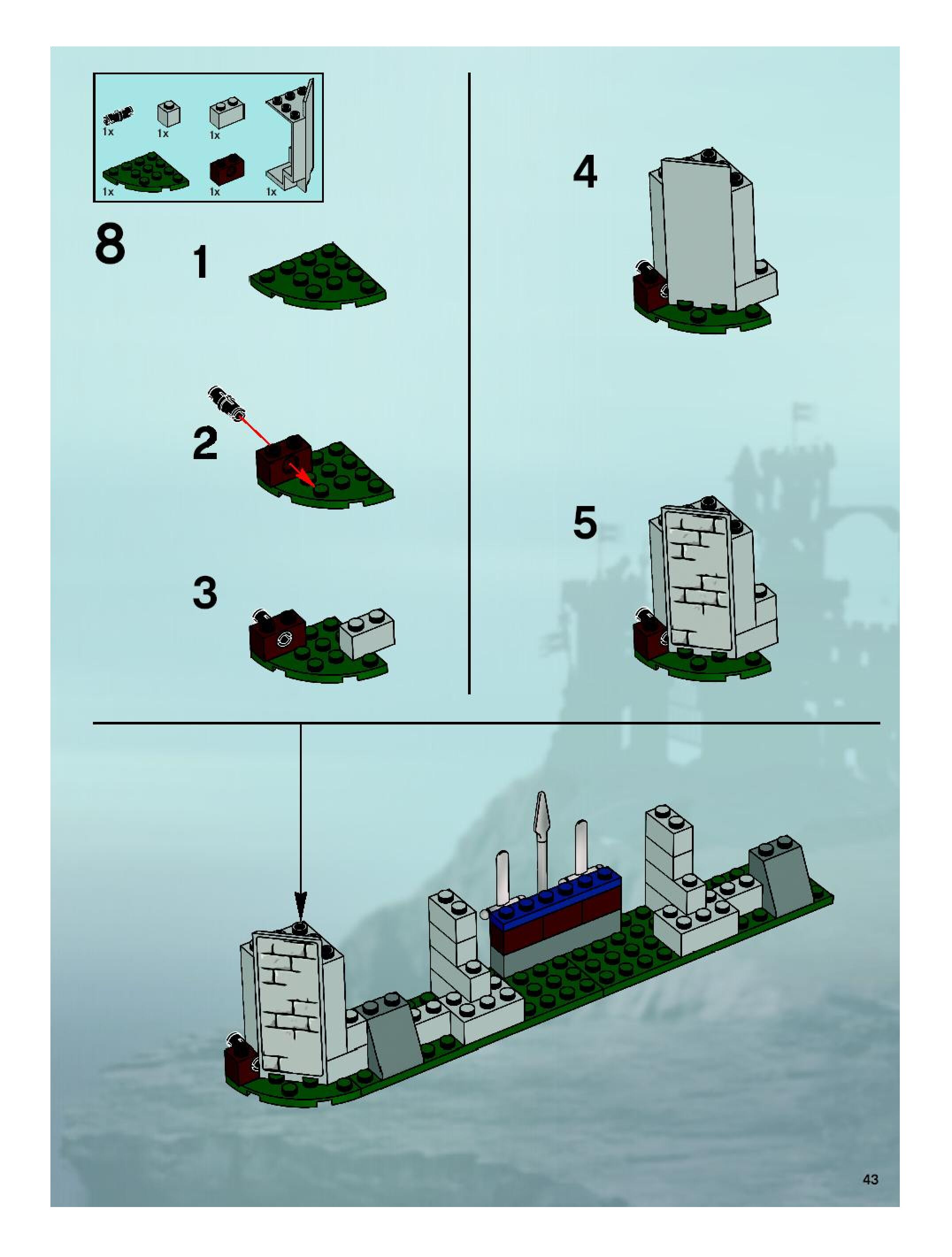 1x 1x 1x
1x 1x 1x

8

1

2

3

4

5

43