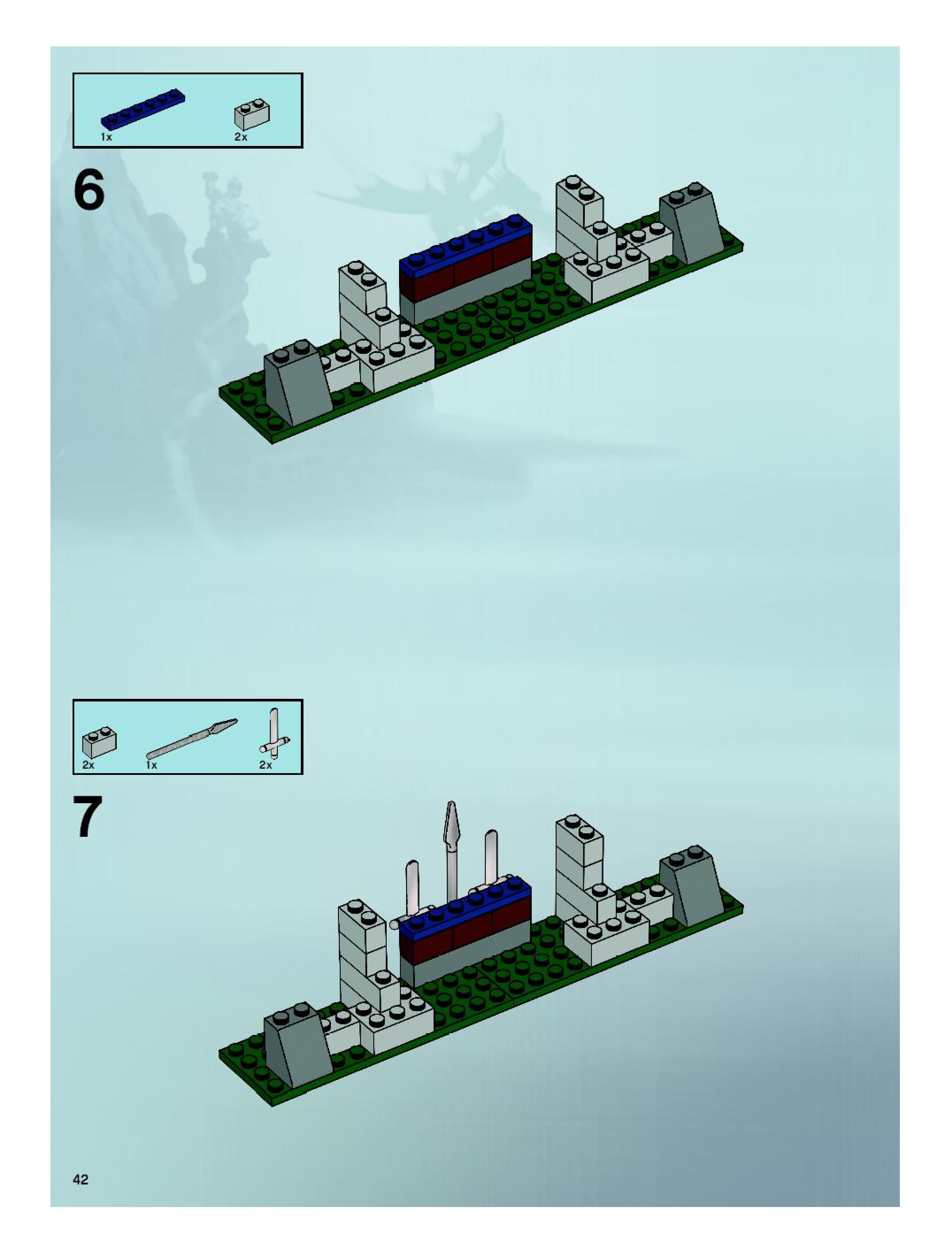 1x 2x

6

2x 1x 2x

7

42