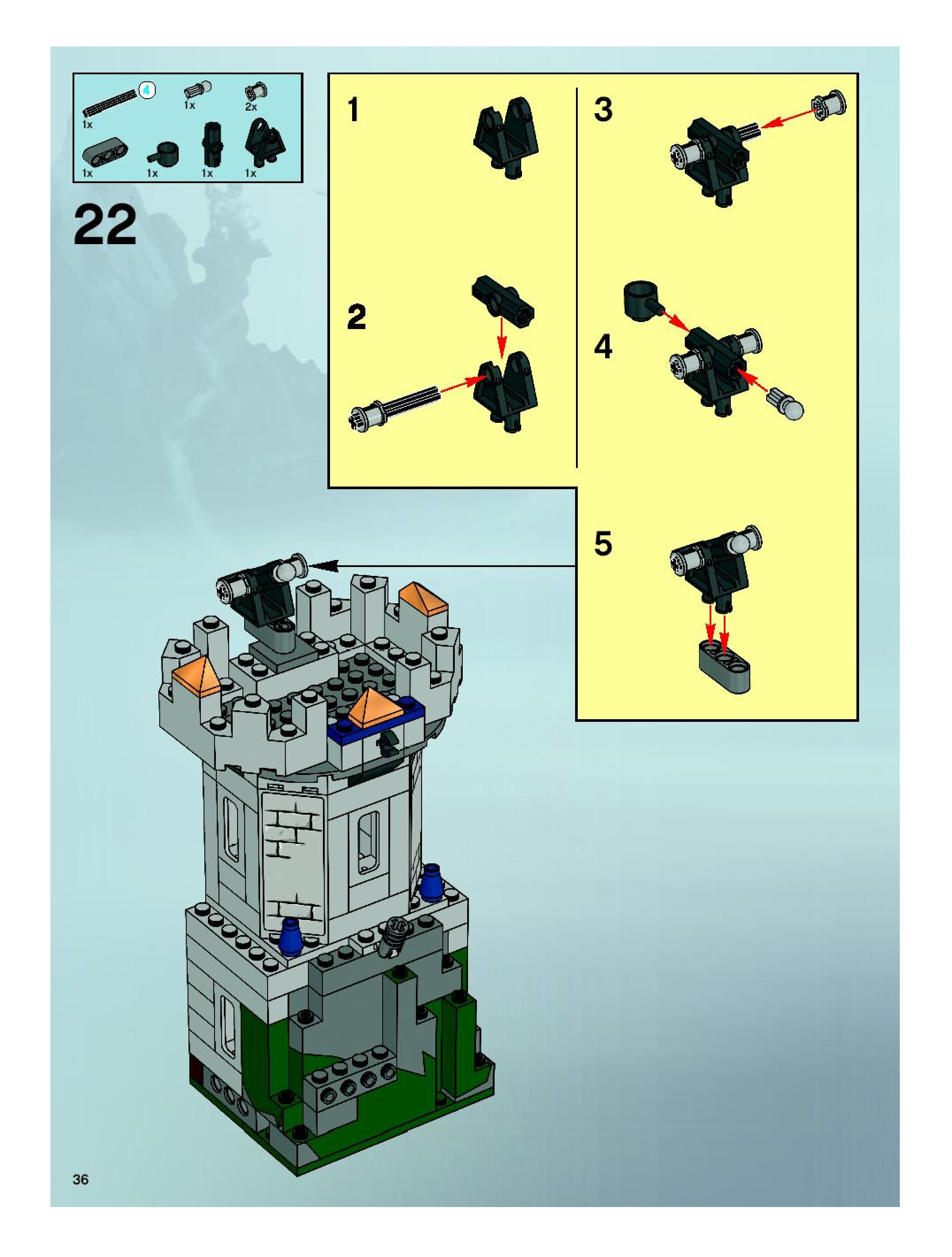 4
1x
1x
2x
1x
1x
1x
1x

22

1

2

3

4

5

36