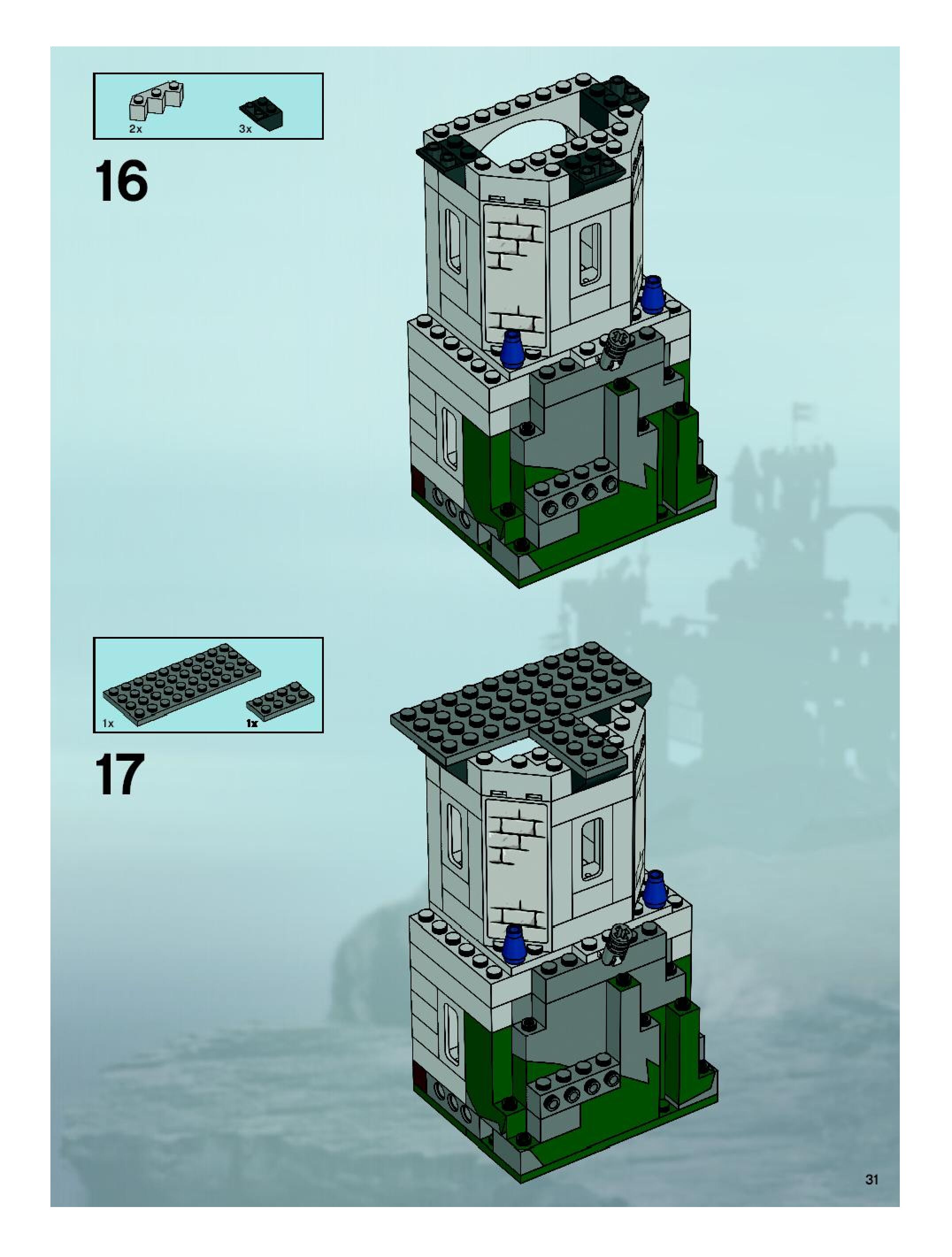 2x

3x

16

1x

1x

17

31