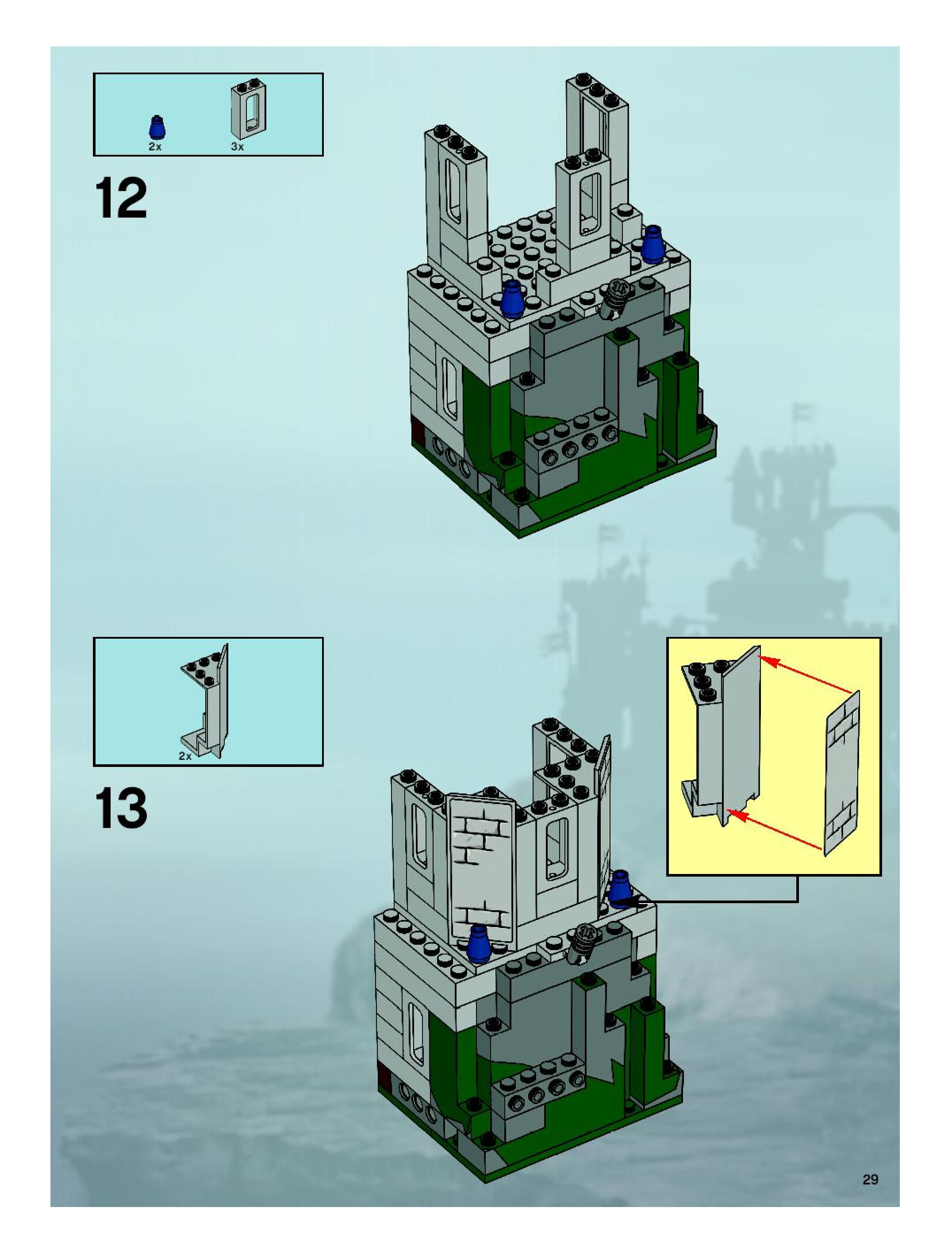 2x
3x

12

2x

13

29