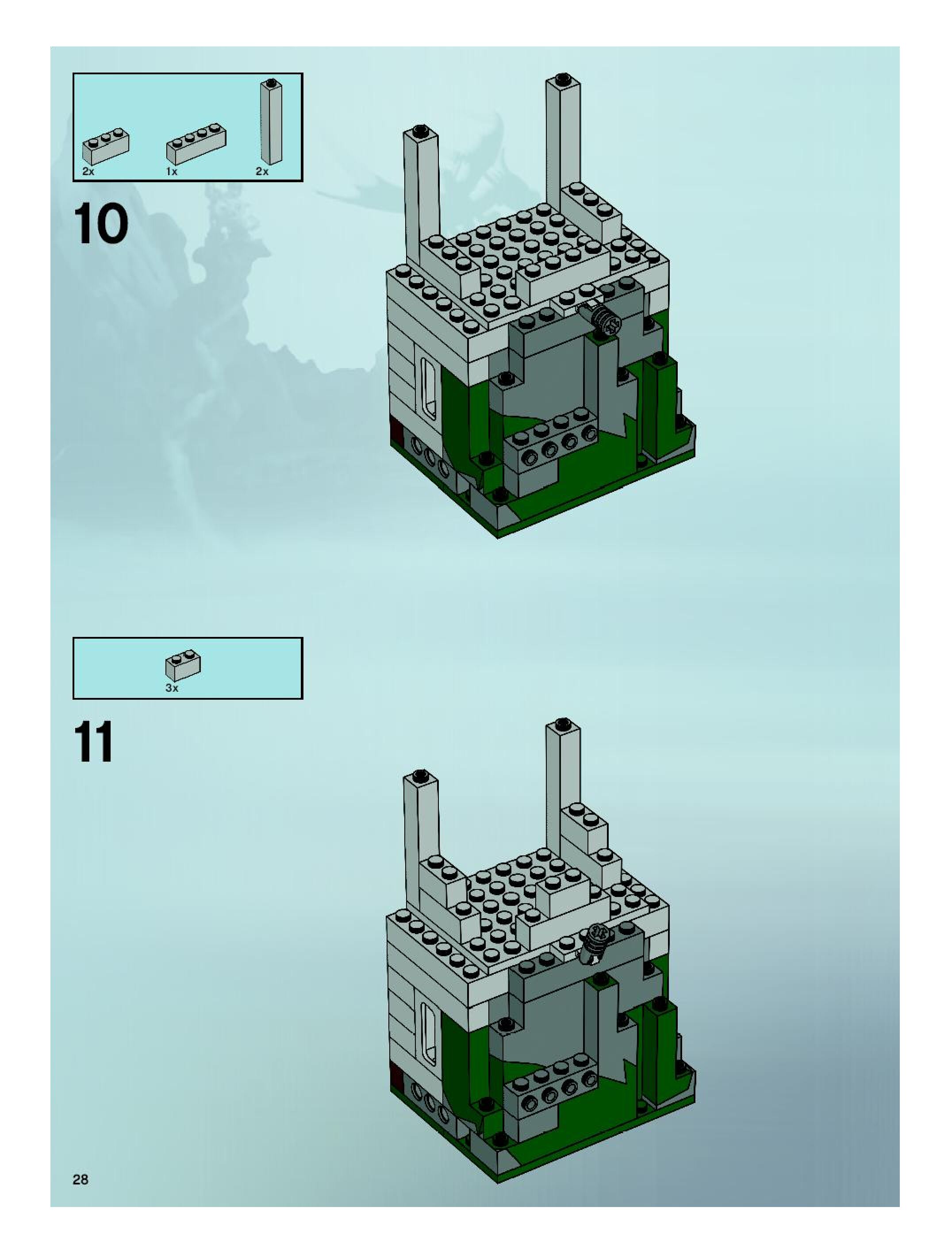 2x 1x 2x

10

3x

11

28