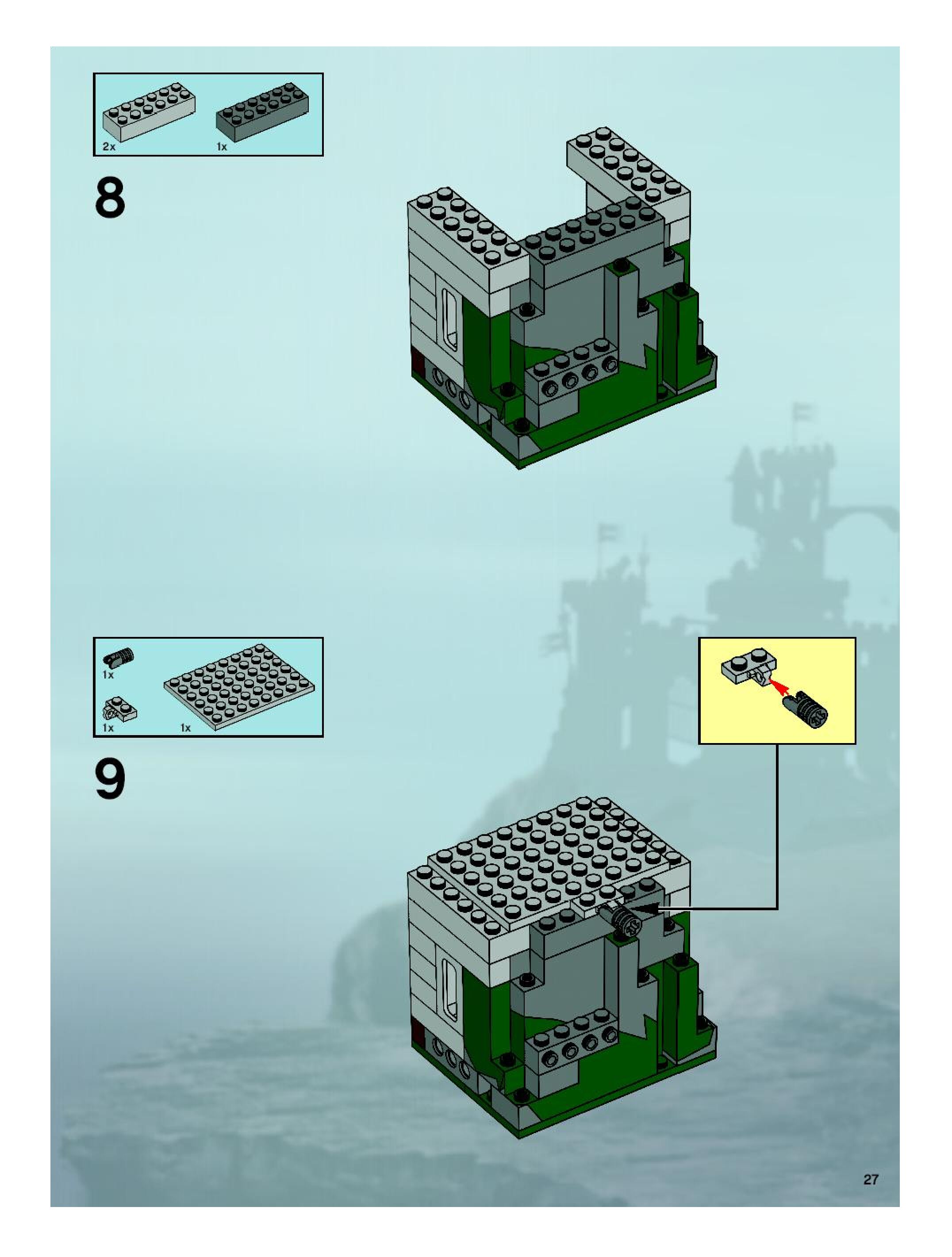 2x
1x

8

1x
1x
1x

9

27