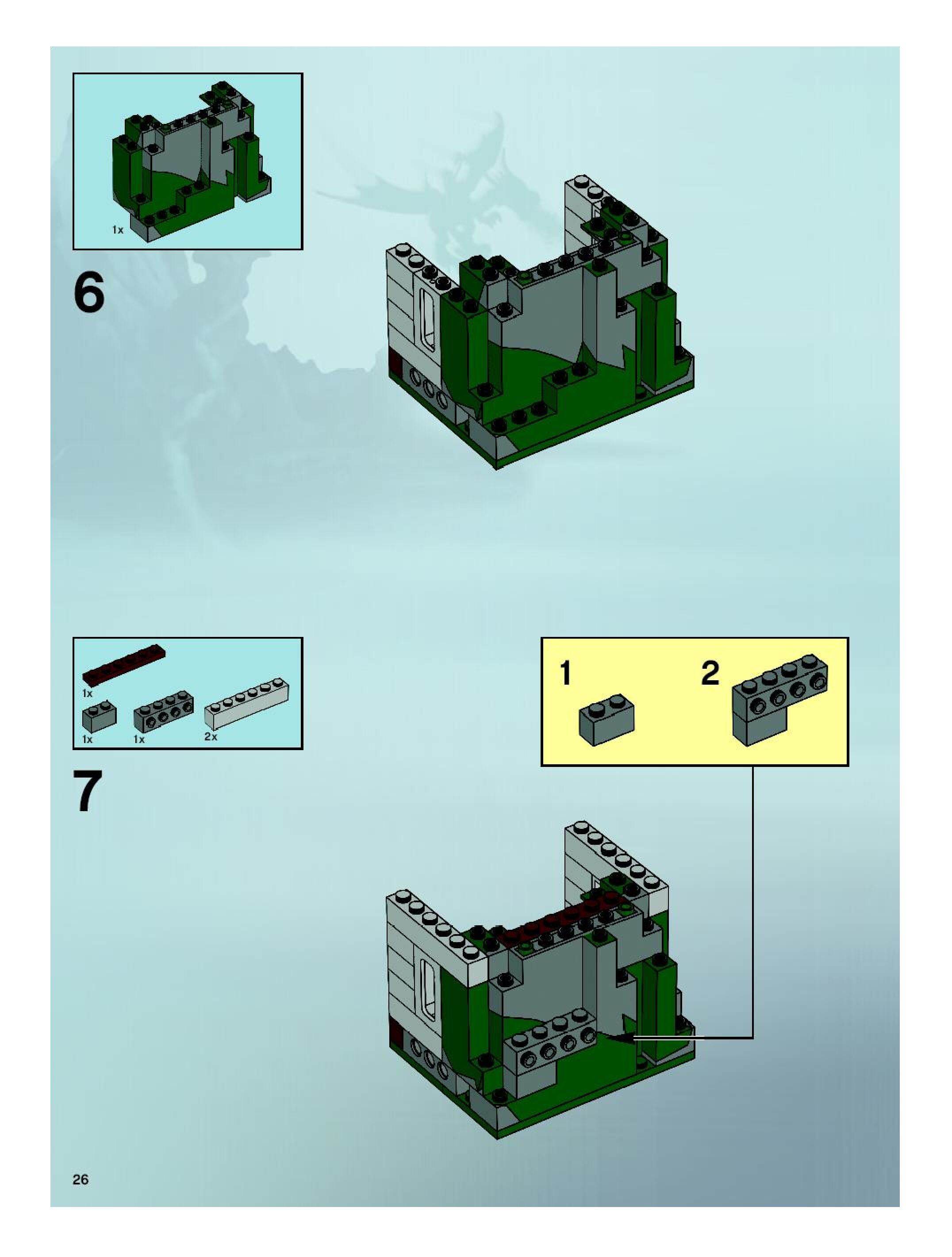 1x

6

1x

1x 1x 2x

7

1

2

26