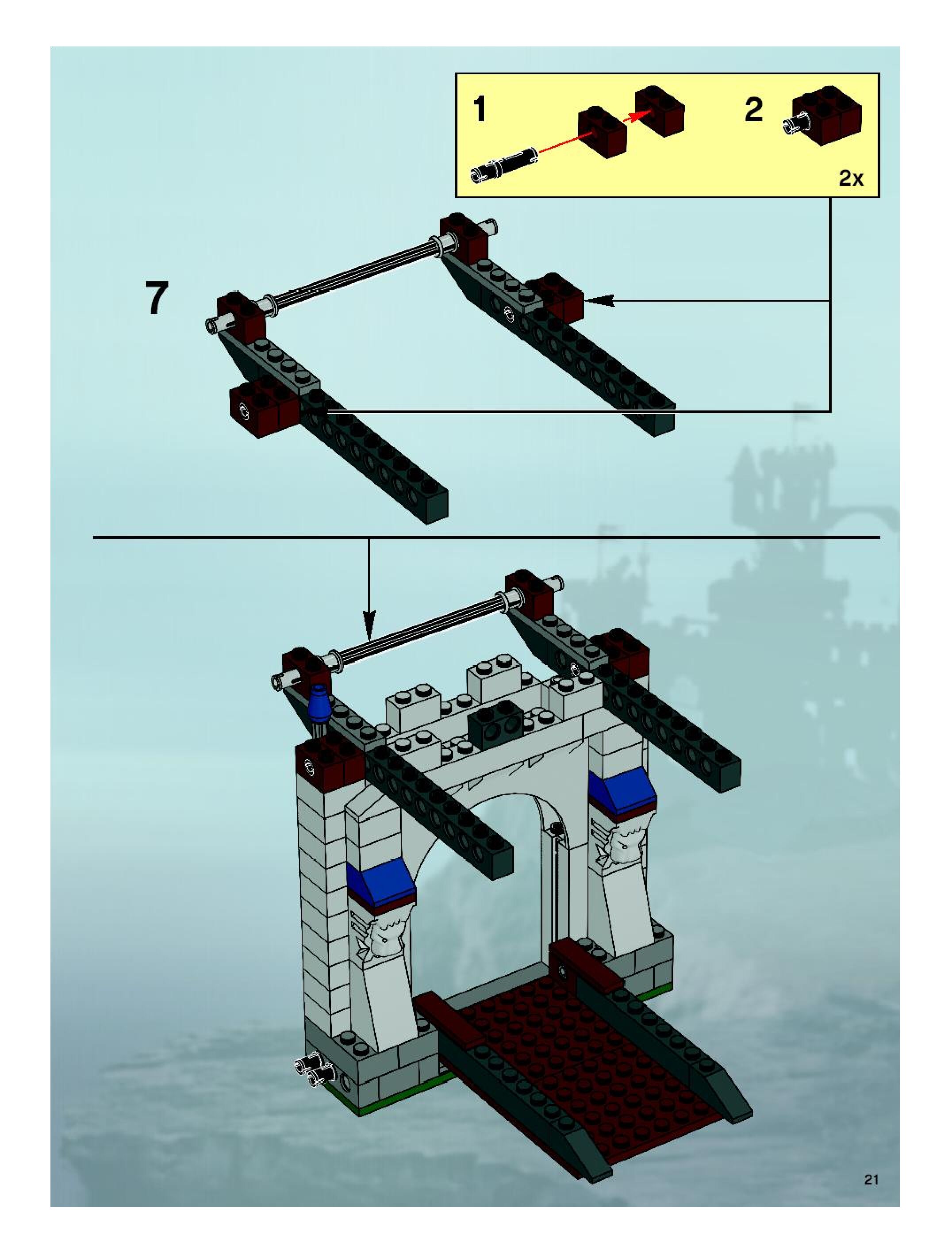 1

2

2x

7

21