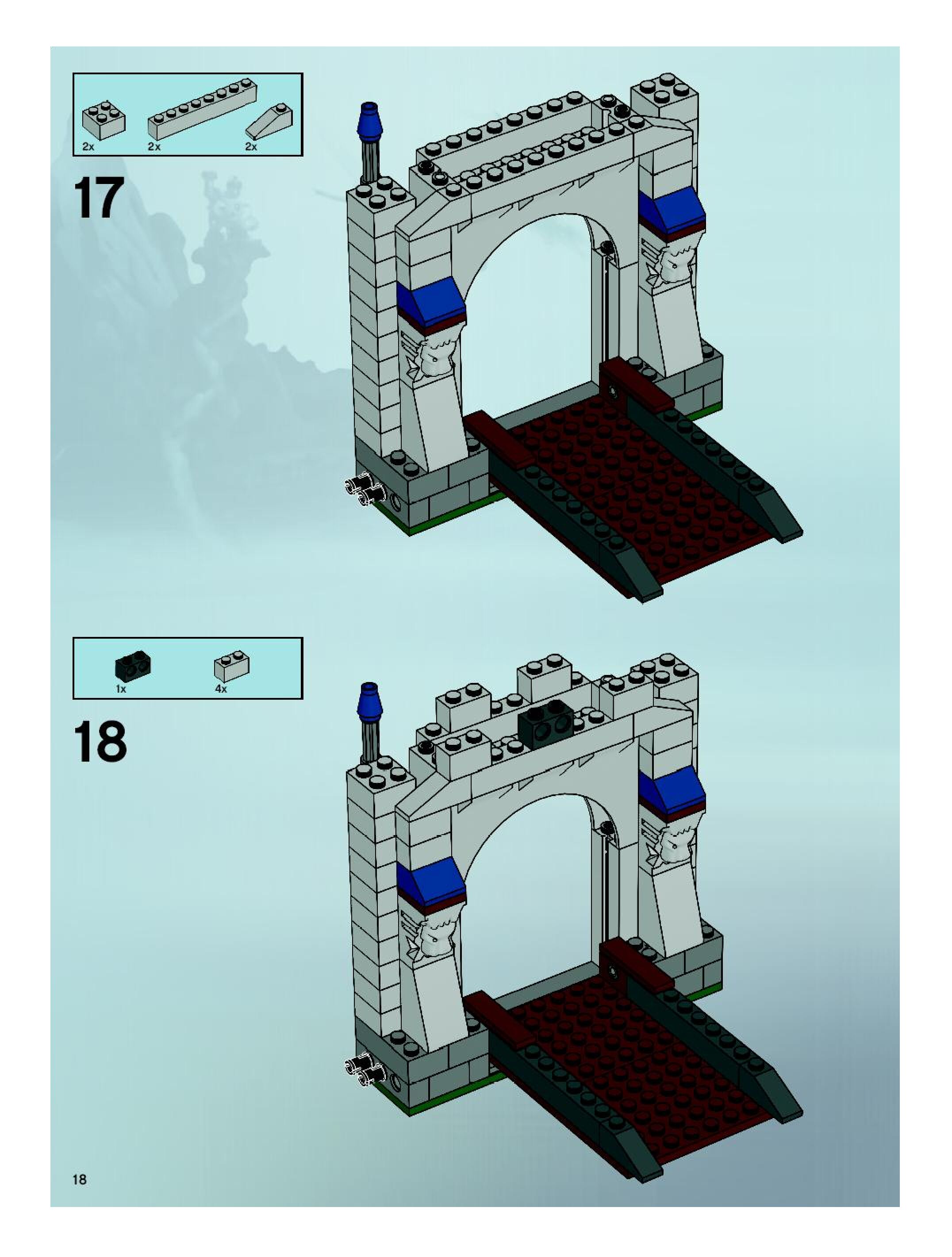 2x 2x 2x

17

1x 4x

18

18