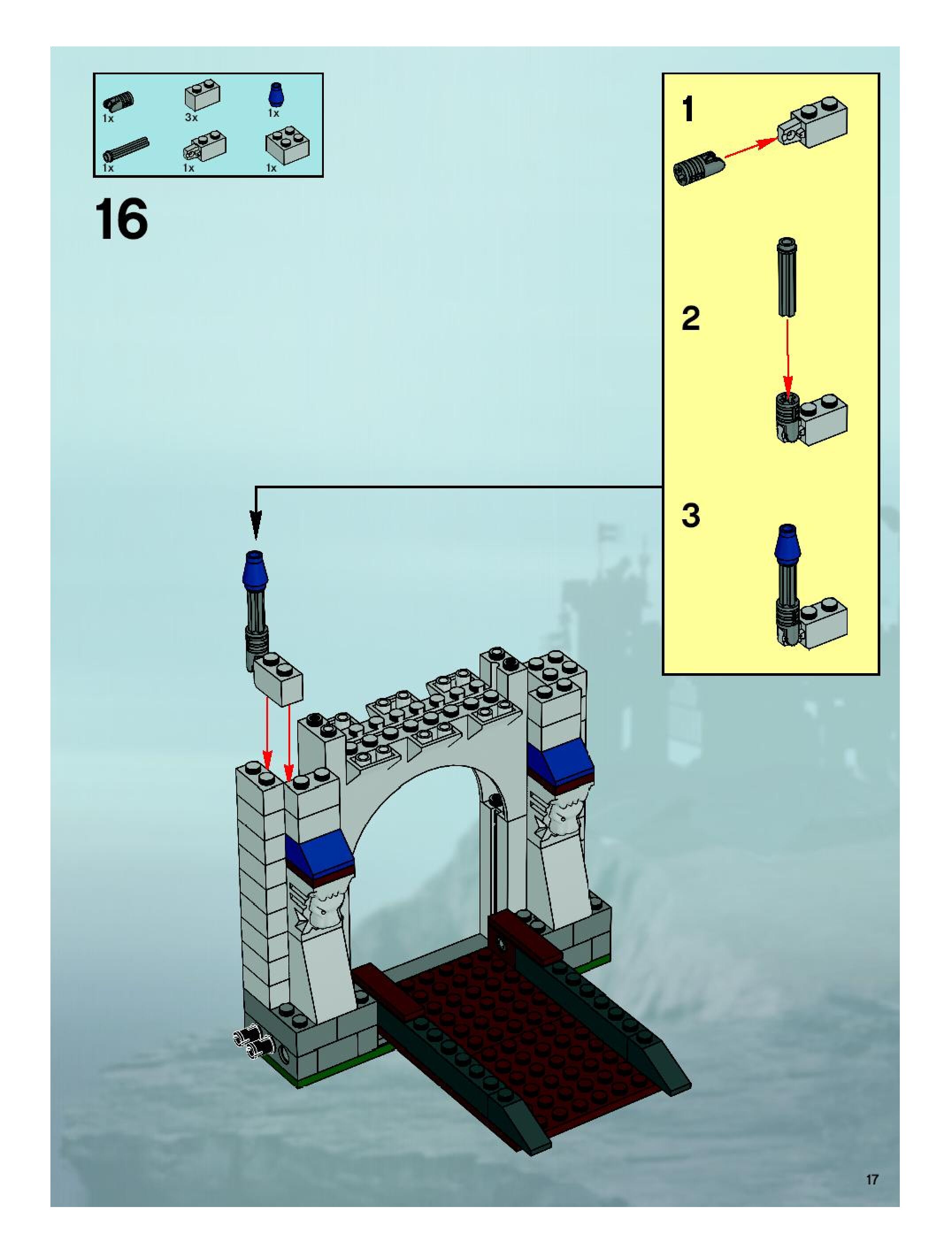 1x
3x
1x
1x
1x
1x

16

1

2

3

17