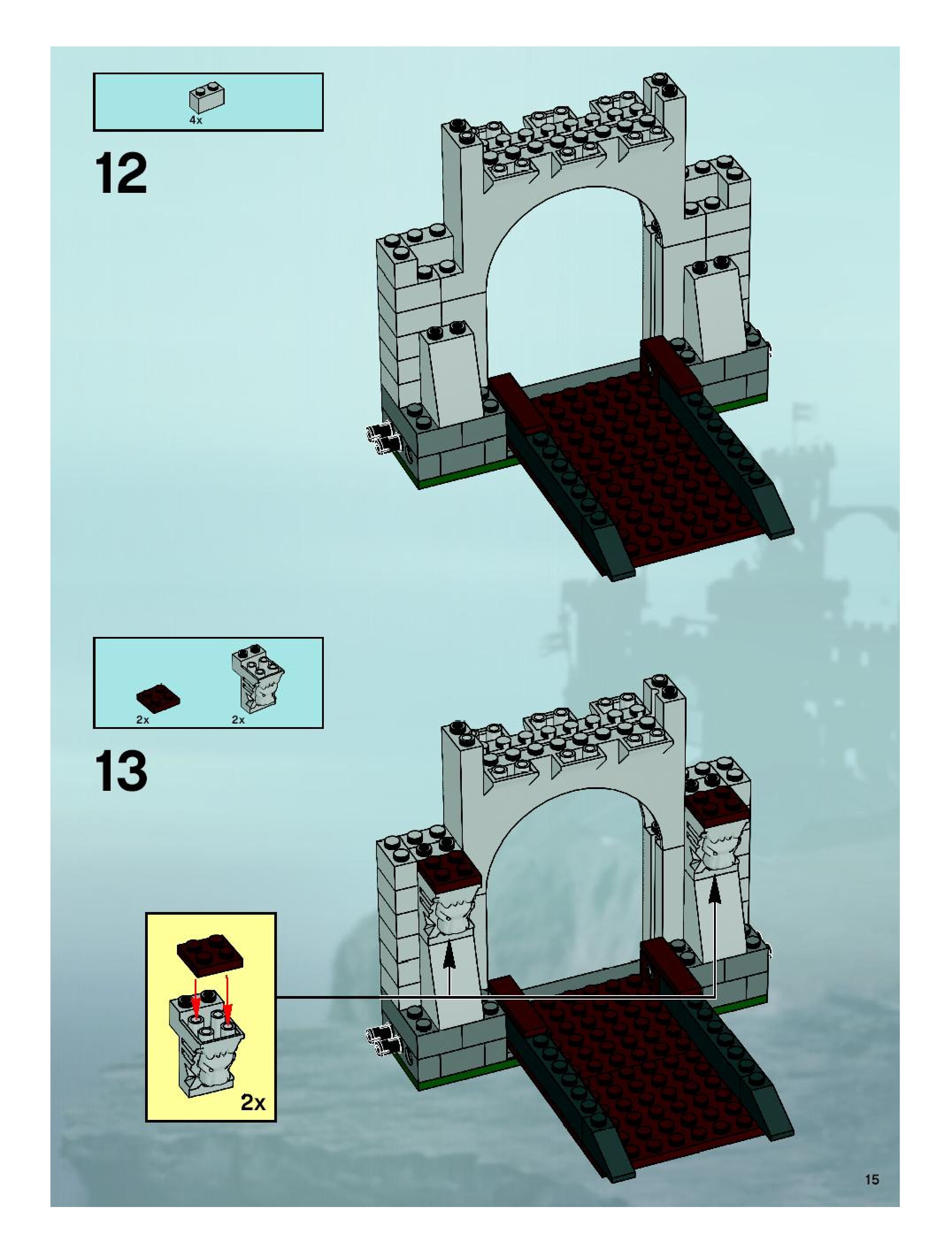 4x

12

2x 2x

13

2x

15