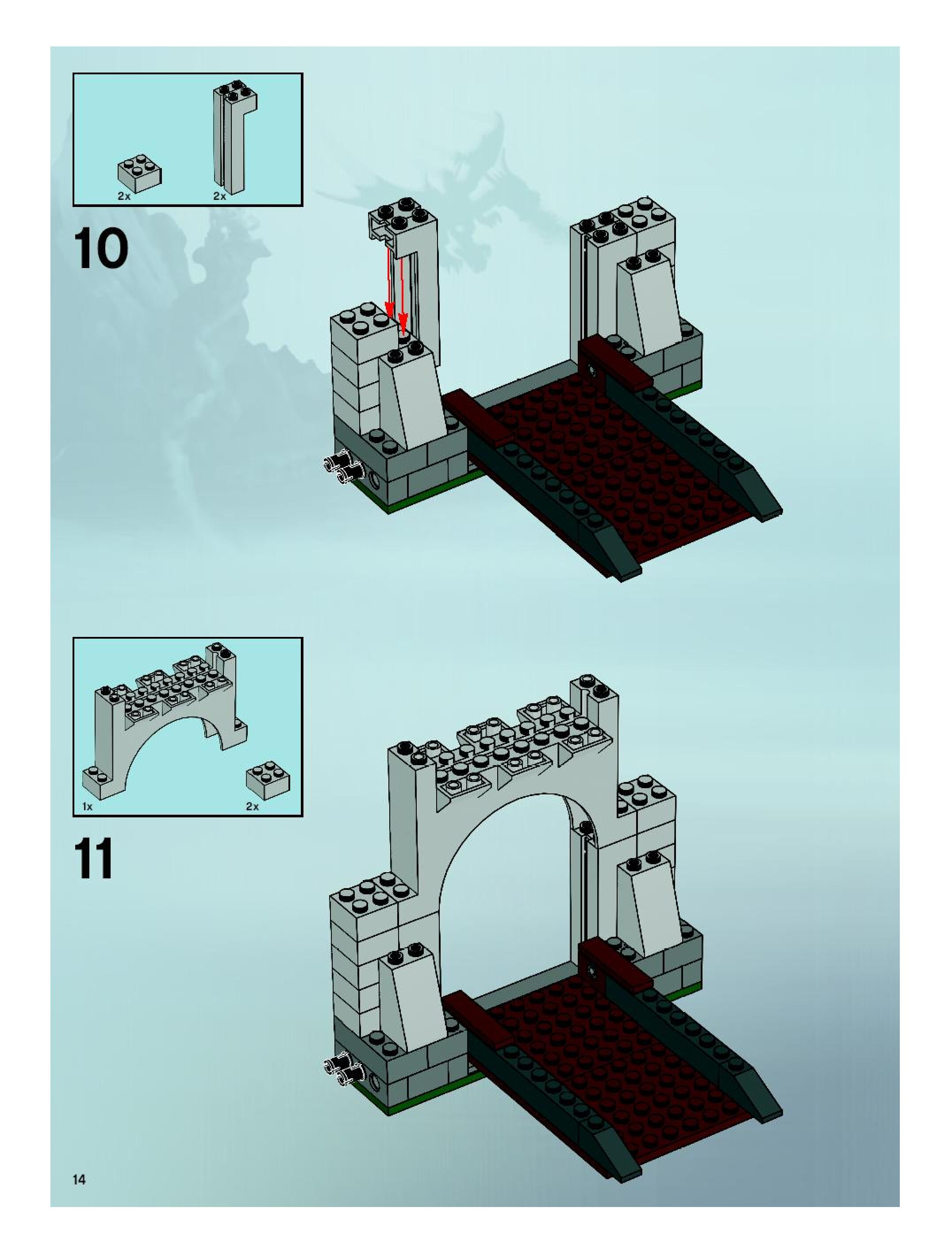 2x
2x

10

1x
2x

11

14